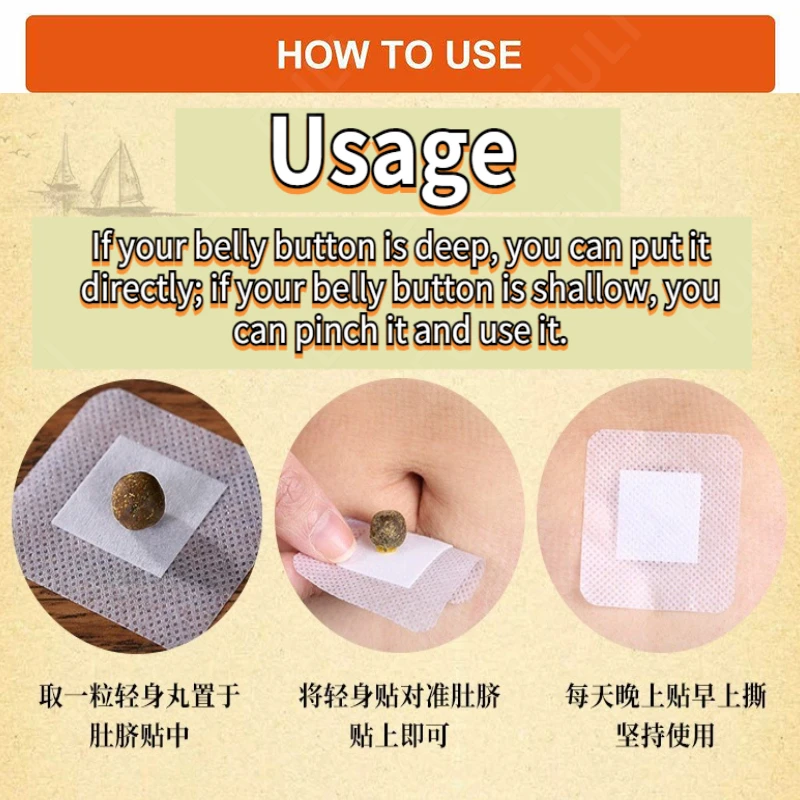 HOW TO USE

Usage

If your belly button is deep, you can put it directly; if your belly button is shallow, you can pinch it and use it.

取一粒轻身丸置于肚脐贴中

将轻身贴对准肚脐贴上即可

每天晚上贴早上撕坚持使用