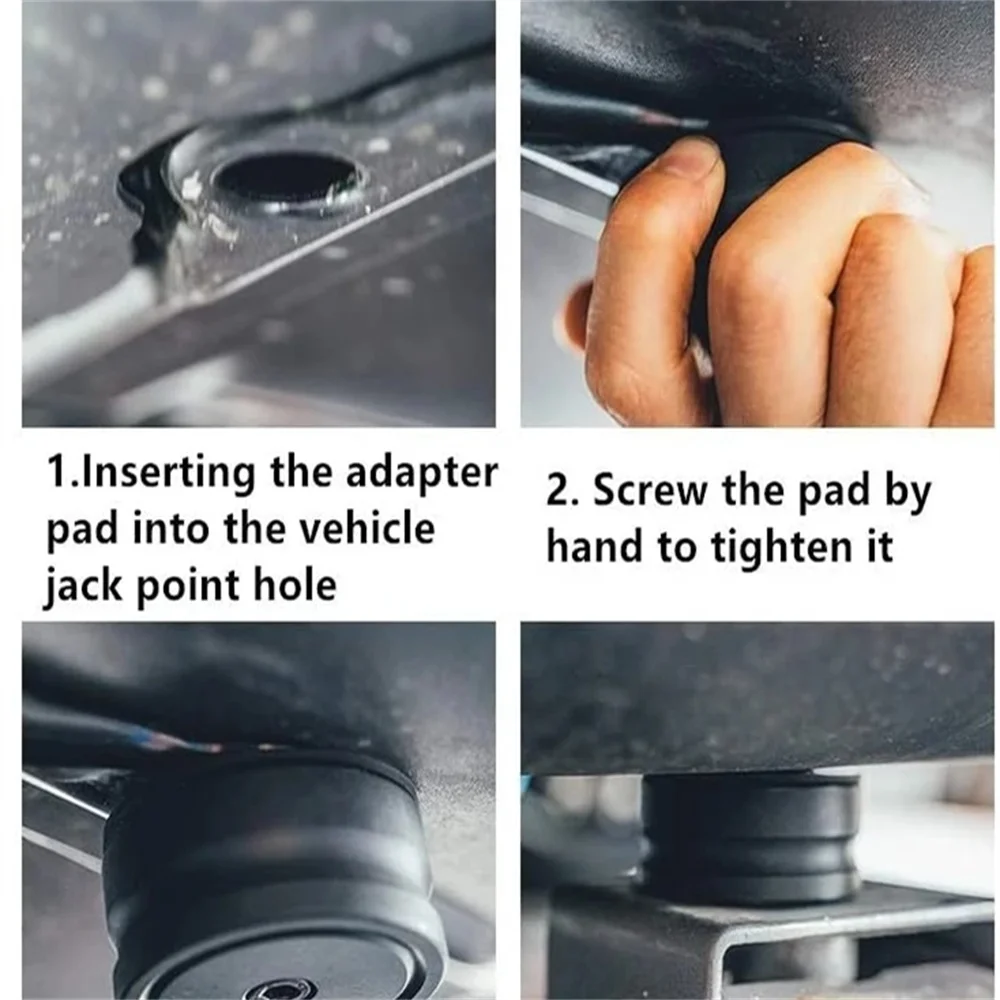 1.Inserting the adapter pad into the vehicle jack point hole

2. Screw the pad by hand to tighten it