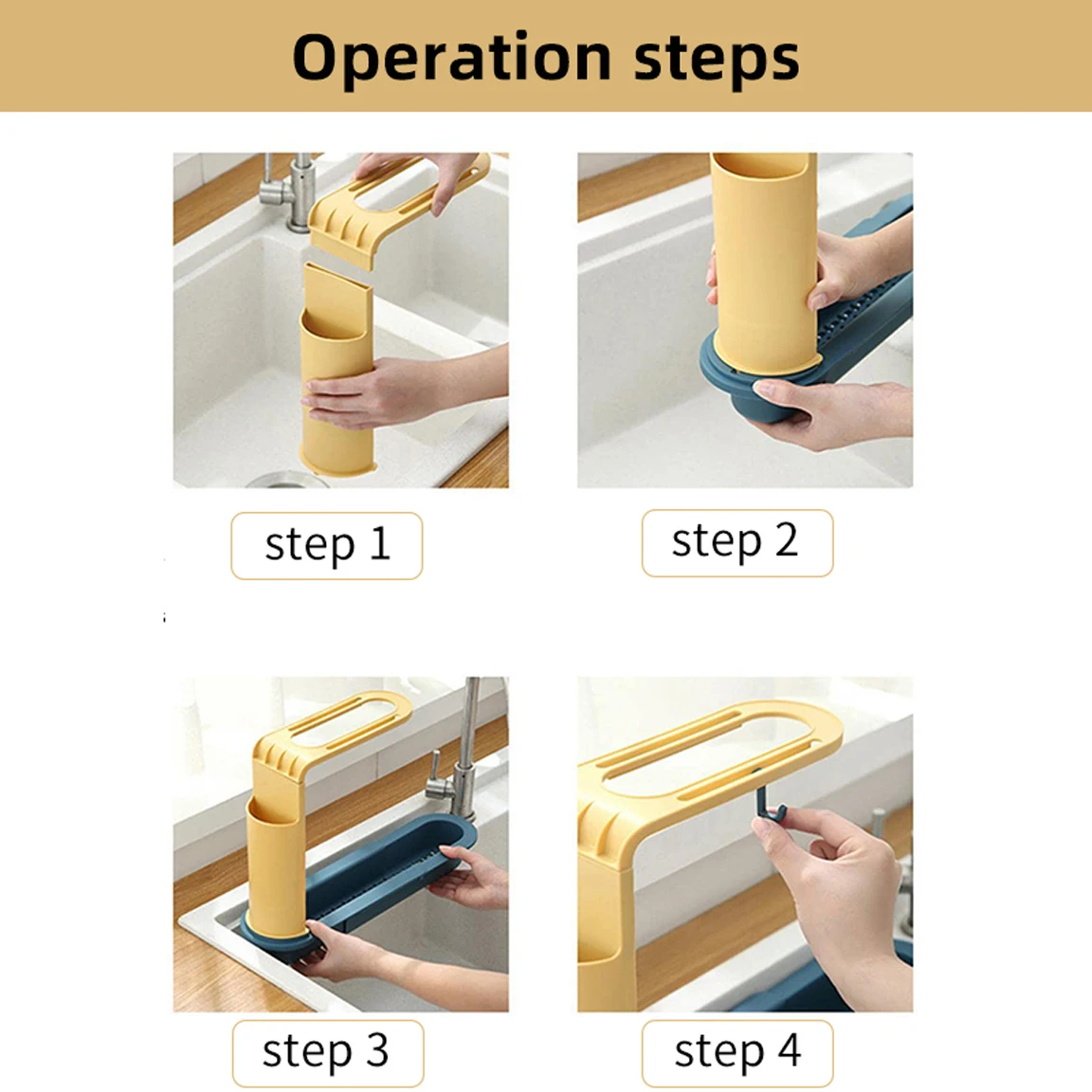 Operation steps

step 1

step 2

step 3

step 4