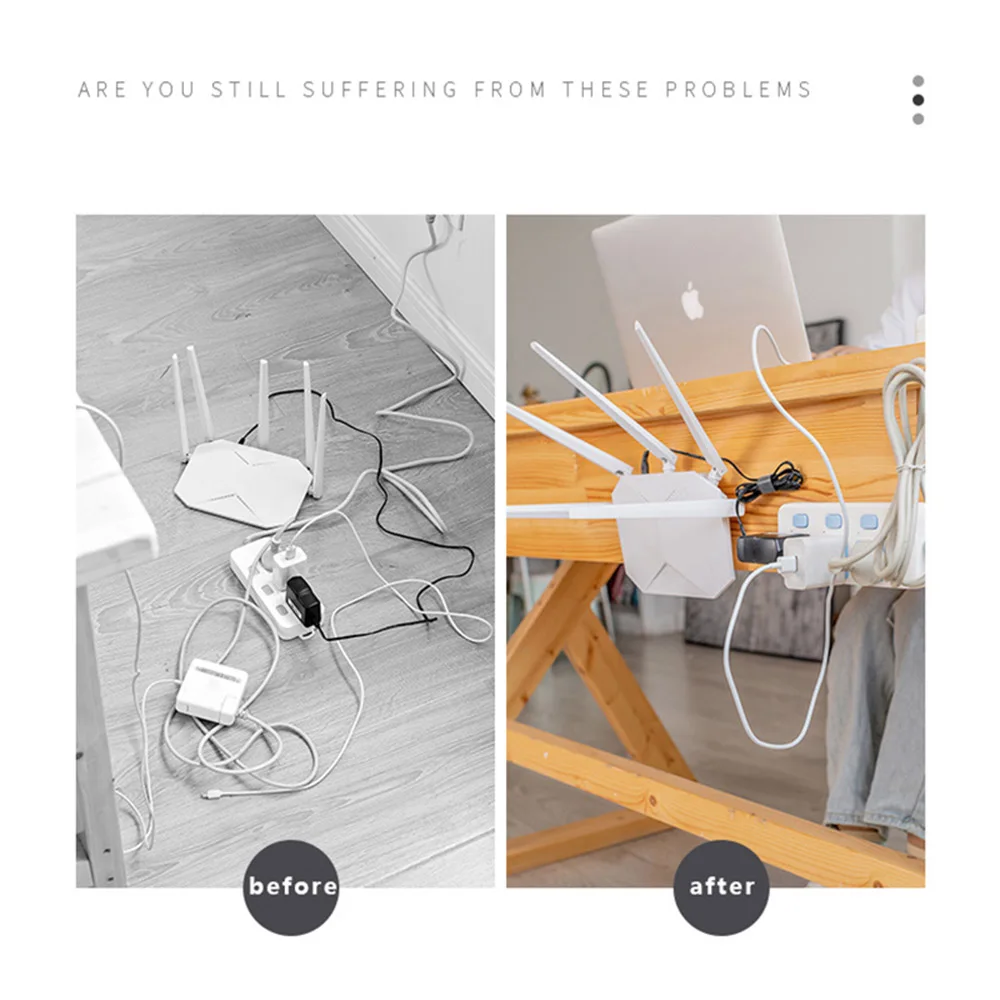 ARE YOU STILL SUFFERING FROM THESE PROBLEMS

before

after