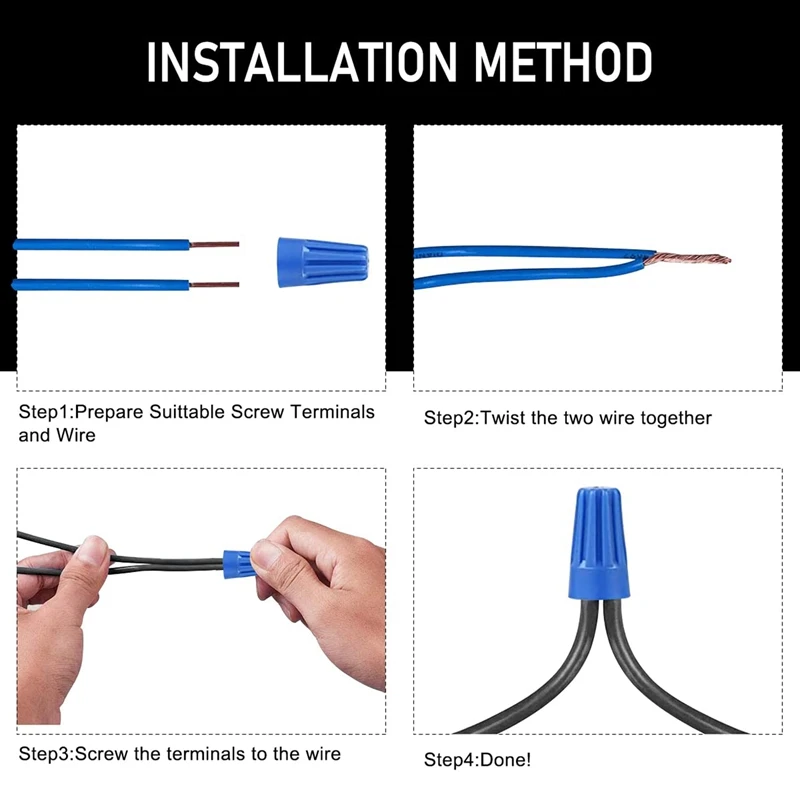 INSTALLATION METHOD

Step1:Prepare Suittable Screw Terminals and Wire

Step2:Twist the two wire together

Step3:Screw the terminals to the wire

Step4:Done!