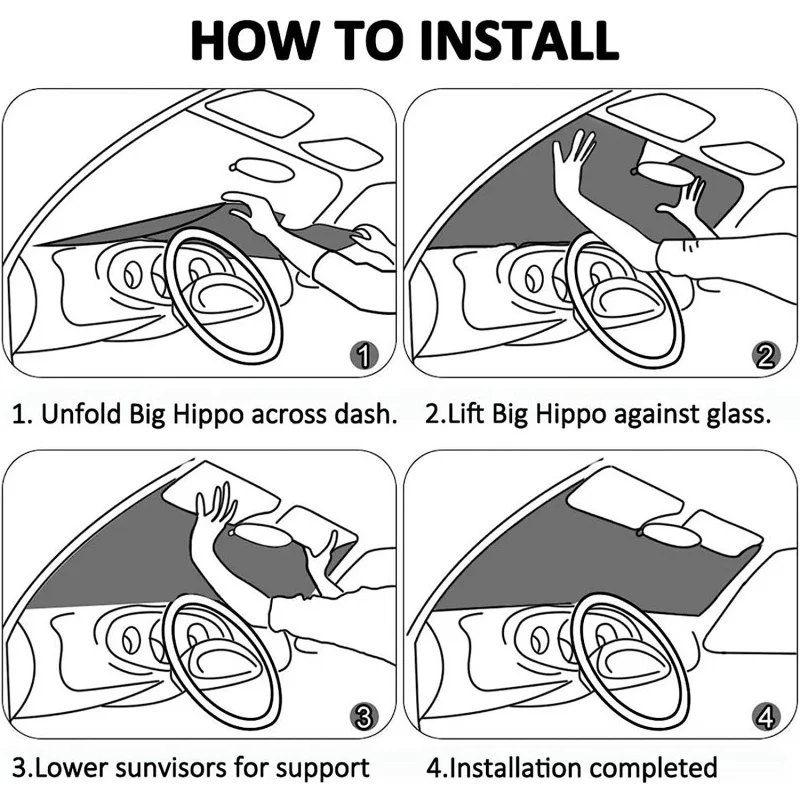 HOW TO INSTALL

1

1. Unfold Big Hippo across dash.

2

2.Lift Big Hippo against glass.

3

3.Lower sunvisors for support

4

4.Installation completed