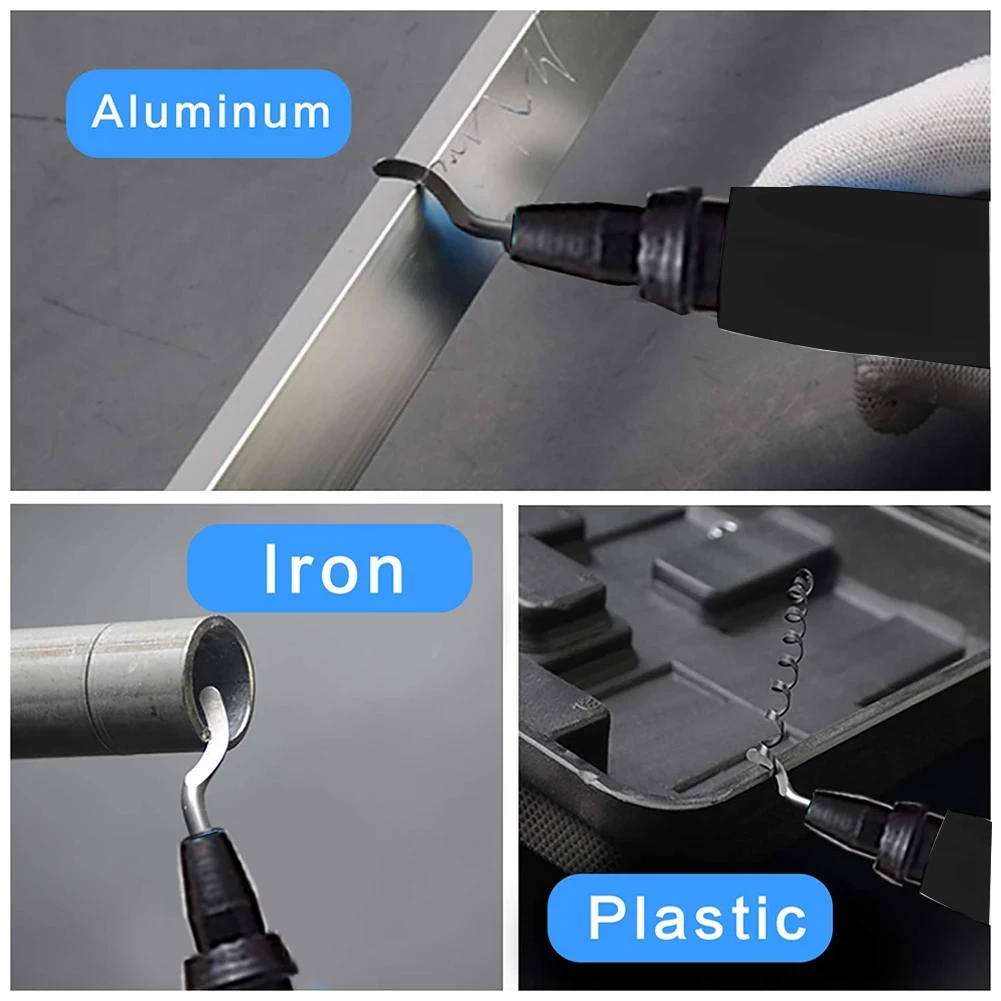 Aluminum

Iron

Plastic