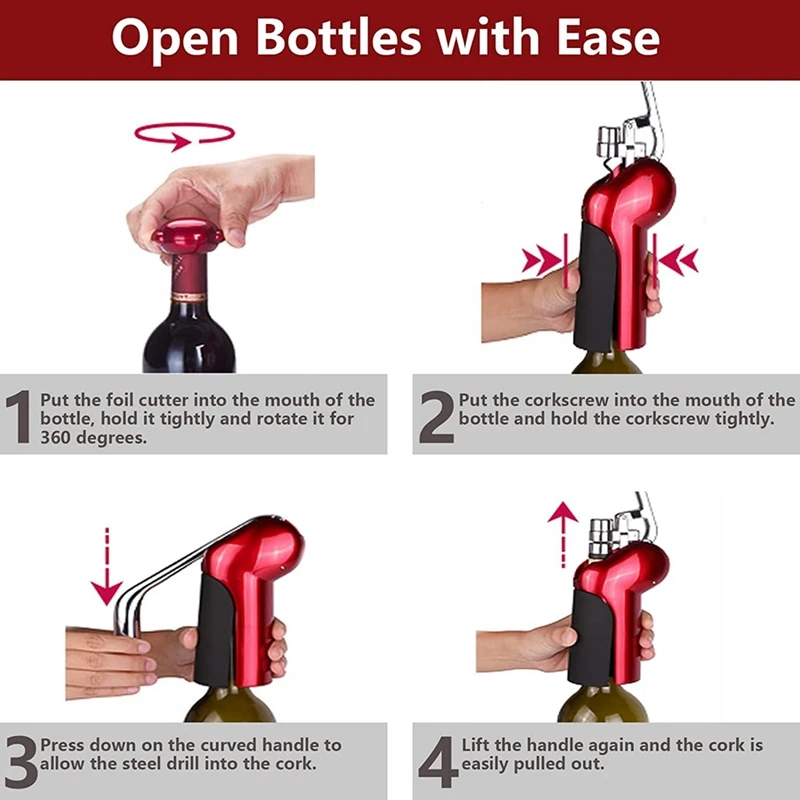 Open Bottles with Ease

1 Put the foil cutter into the mouth of the bottle, hold it tightly and rotate it for 360 degrees.

2 Put the corkscrew into the mouth of the bottle and hold the corkscrew tightly.

3 Press down on the curved handle to allow the steel drill into the cork.

4 Lift the handle again and the cork is easily pulled out.