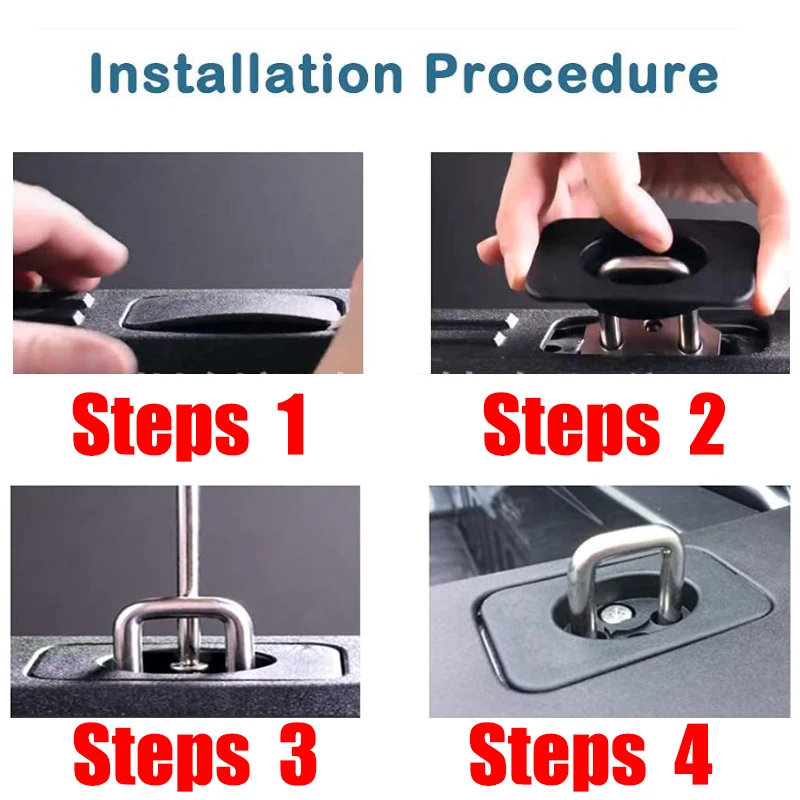 Installation Procedure

Steps 1

Steps 2

Steps 3

Steps 4