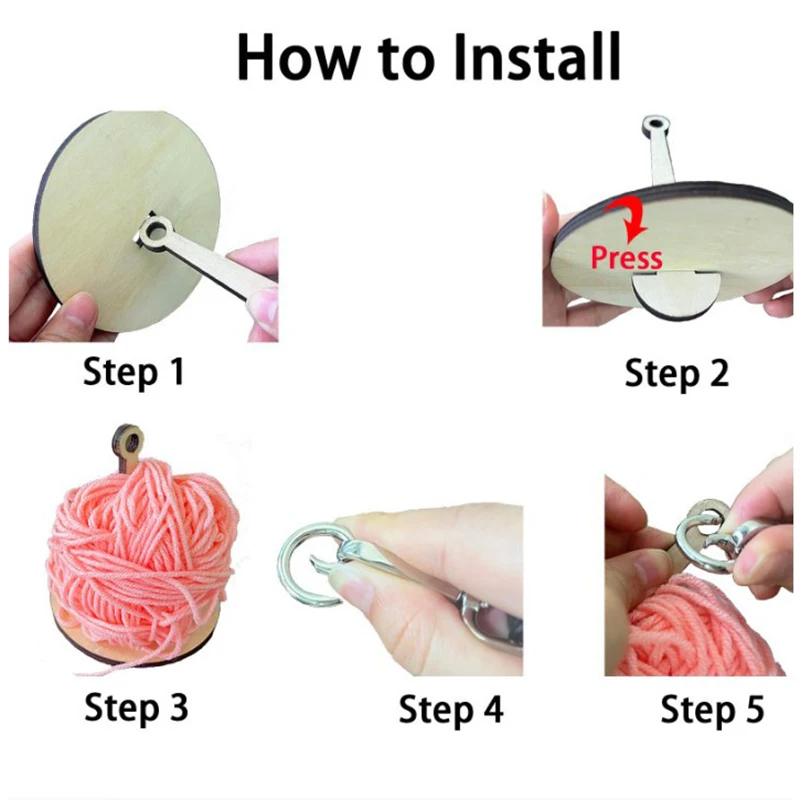 How to Install

Step 1

Press

Step 2

Step 3

Step 4

Step 5