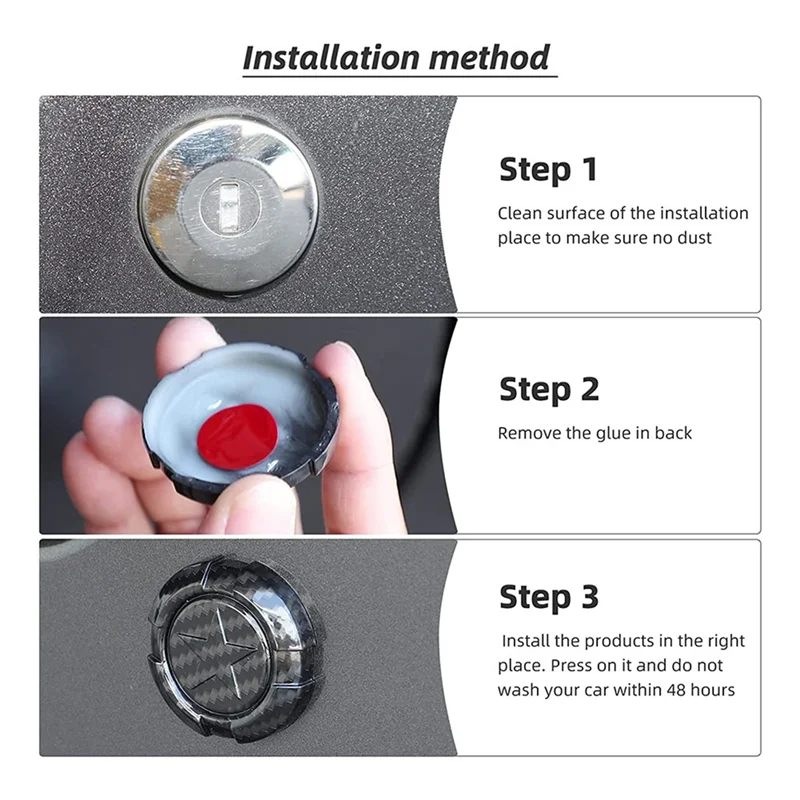 Installation method

Step 1

Clean surface of the installation place to make sure no dust

Step 2

Remove the glue in back

Step 3

Install the products in the right place. Press on it and do not wash your car within 48 hours