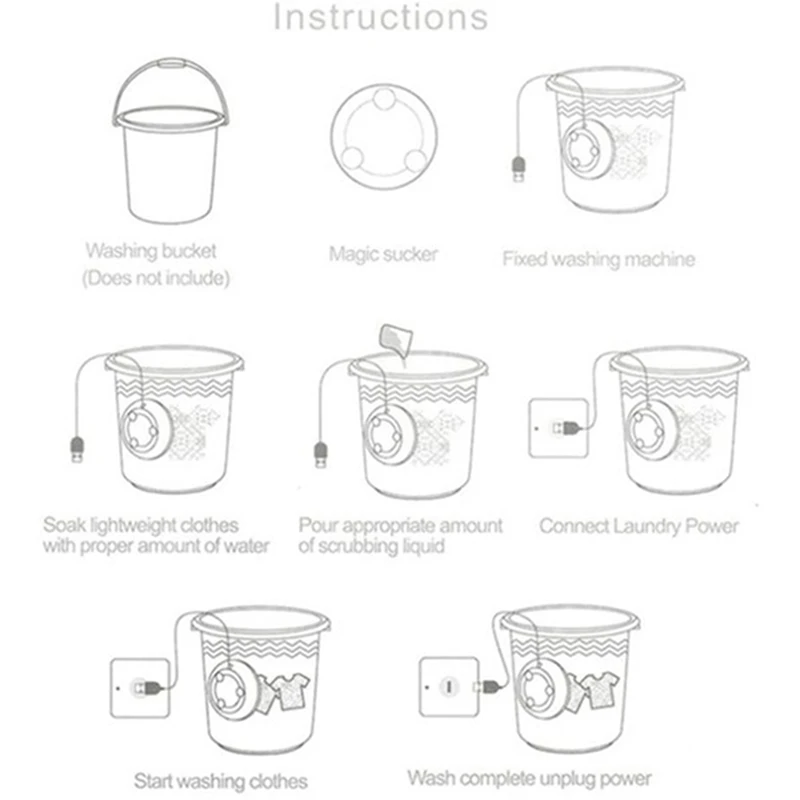 Instructions

Washing bucket
(Does not include)

Magic sucker

Fixed washing machine

Soak lightweight clothes with proper amount of water

Pour appropriate amount of scrubbing liquid

Connect Laundry Power

Start washing clothes

Wash complete unplug power