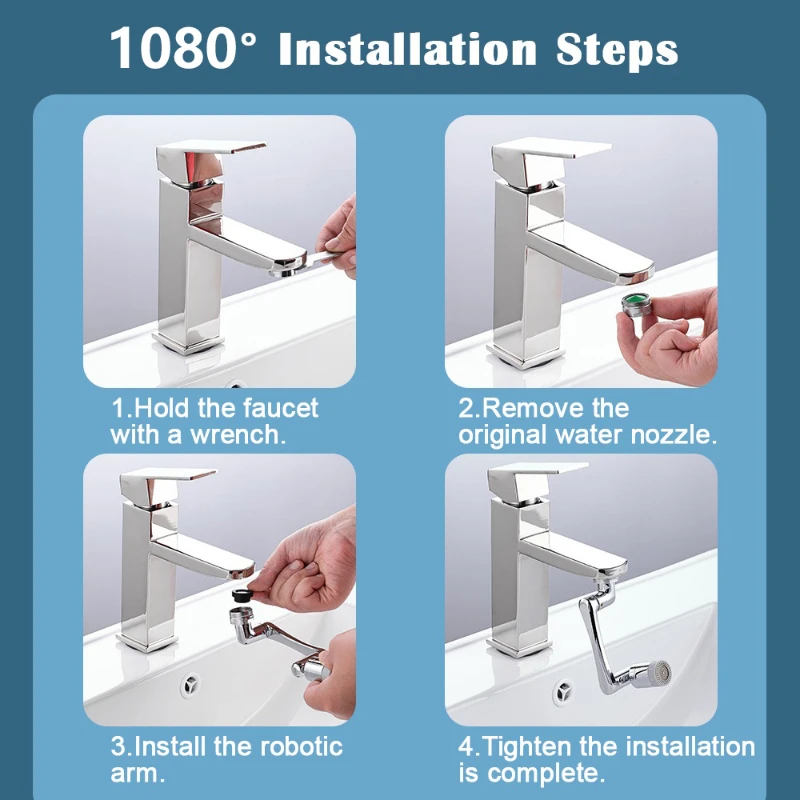 1080° Installation Steps

1.Hold the faucet with a wrench.

2.Remove the original water nozzle.

3.Install the robotic arm.

4.Tighten the installation is complete.