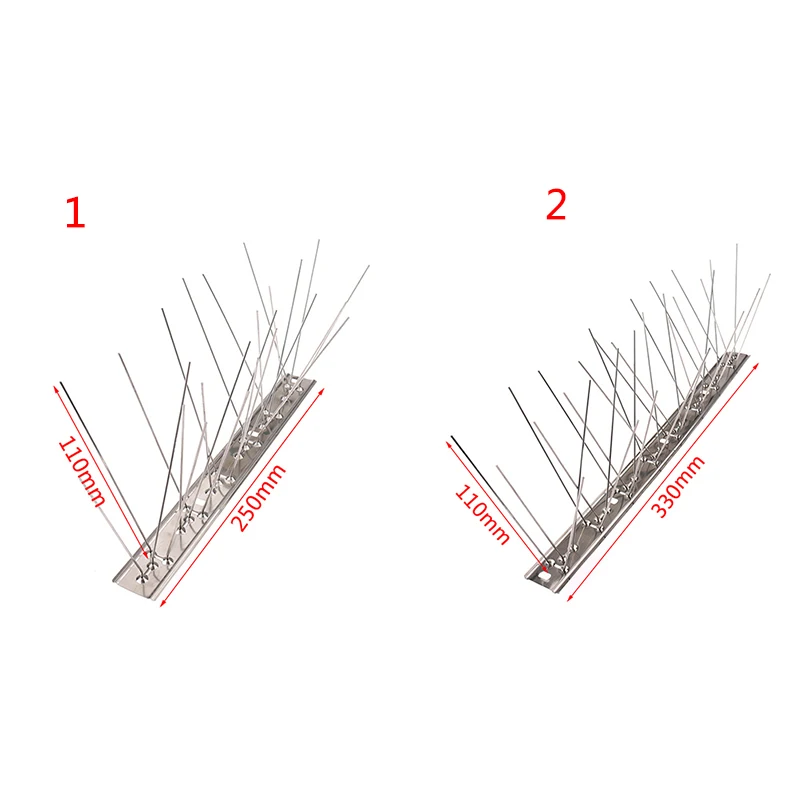 1

110mm

250mm

2

110mm

330mm