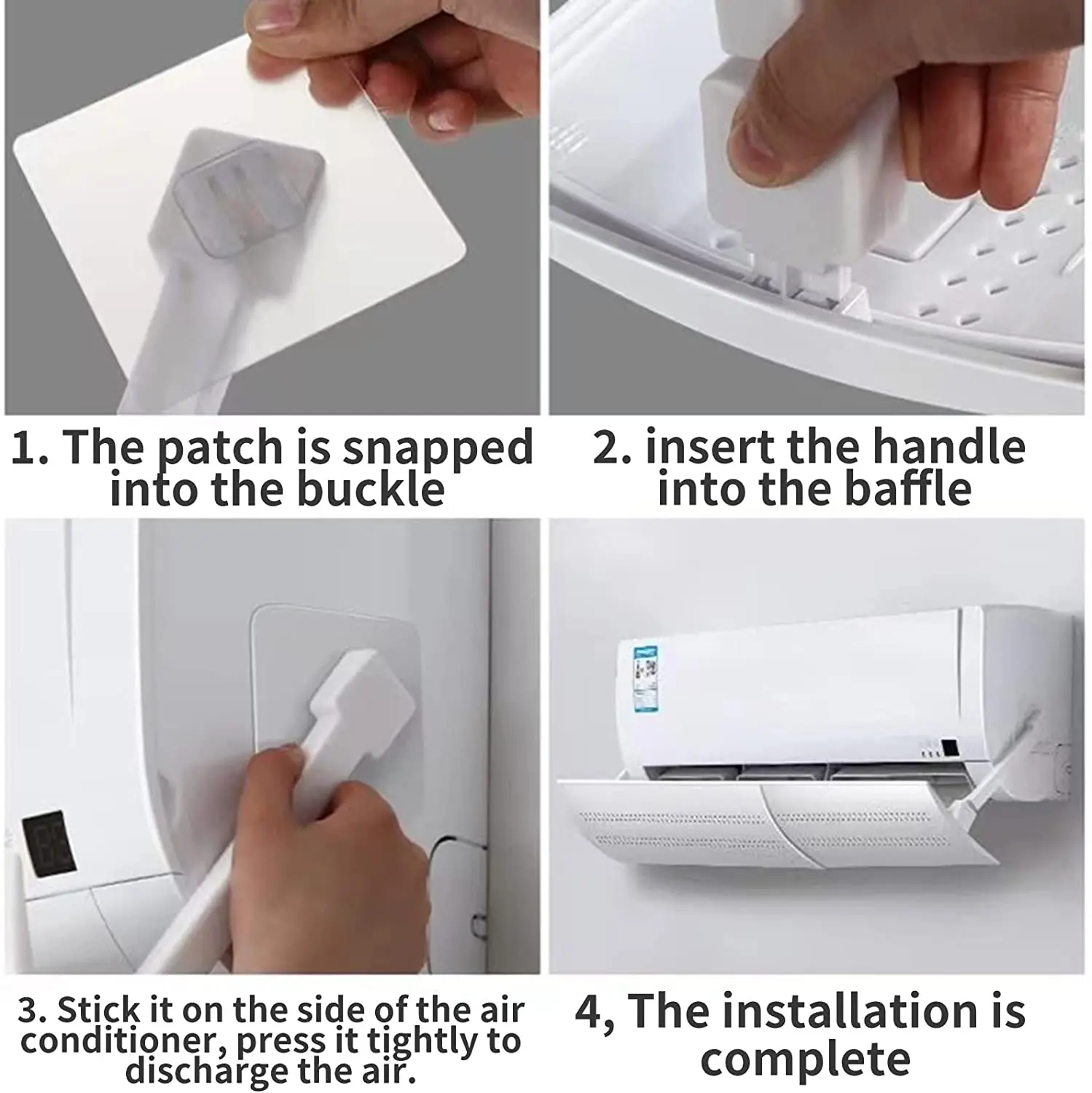 1. The patch is snapped into the buckle

2. insert the handle into the baffle

3. Stick it on the side of the air conditioner, press it tightly to discharge the air.

4, The installation is complete