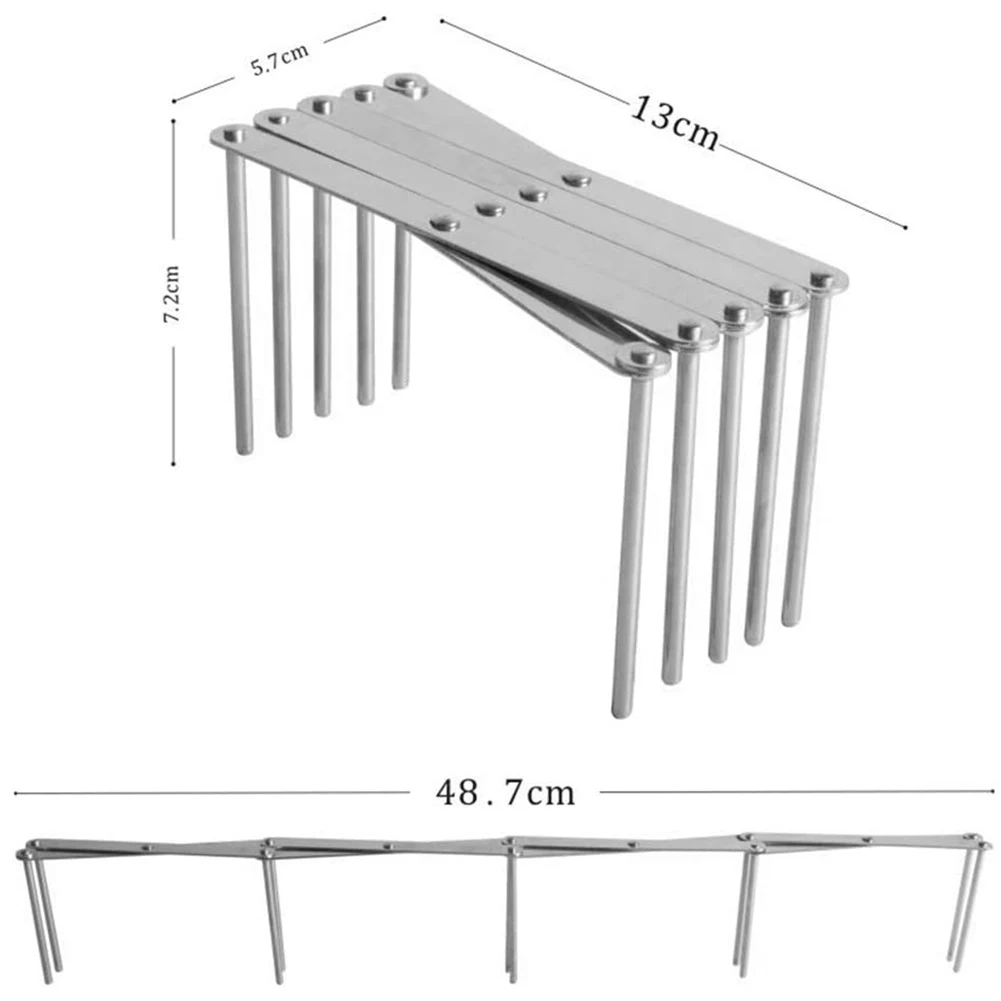 5.7cm

13cm

7.2cm

48.7cm