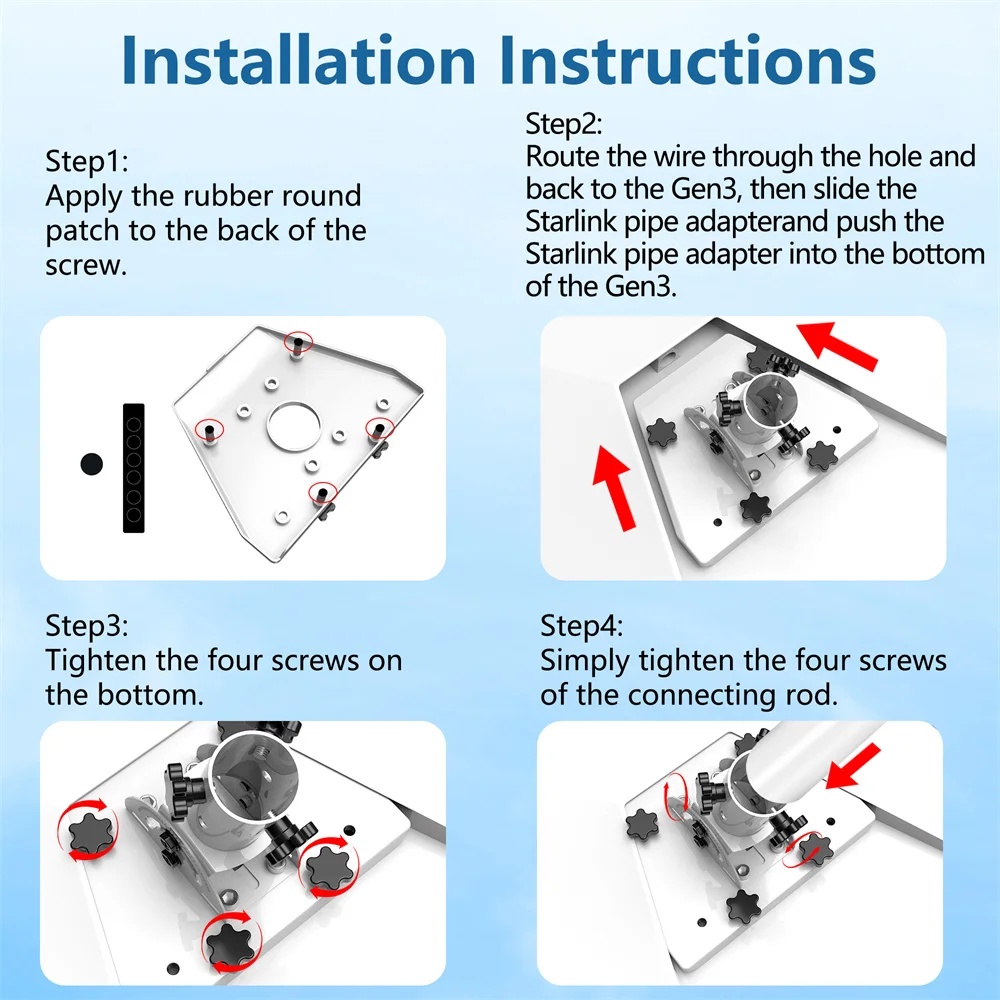 Installation Instructions

Step1:
Apply the rubber round patch to the back of the screw.

Step2:
Route the wire through the hole and back to the Gen3, then slide the Starlink pipe adapterand push the Starlink pipe adapter into the bottom of the Gen3.

Step3:
Tighten the four screws on the bottom.

Step4:
Simply tighten the four screws of the connecting rod.