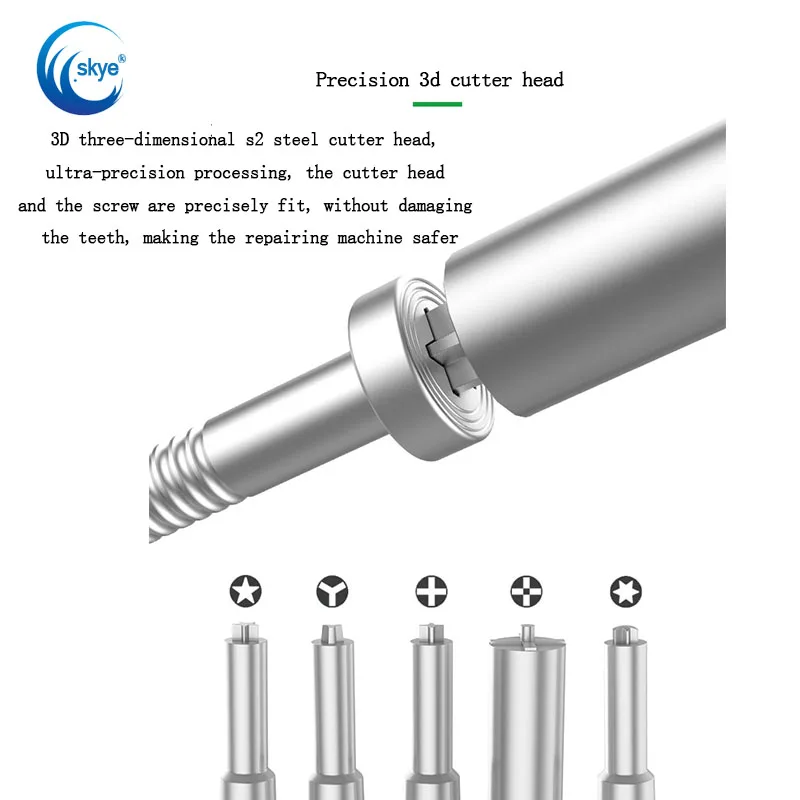 skye®

Precision 3d cutter head

3D three-dimensional s2 steel cutter head, ultra-precision processing, the cutter head and the screw are precisely fit, without damaging the teeth, making the repairing machine safer