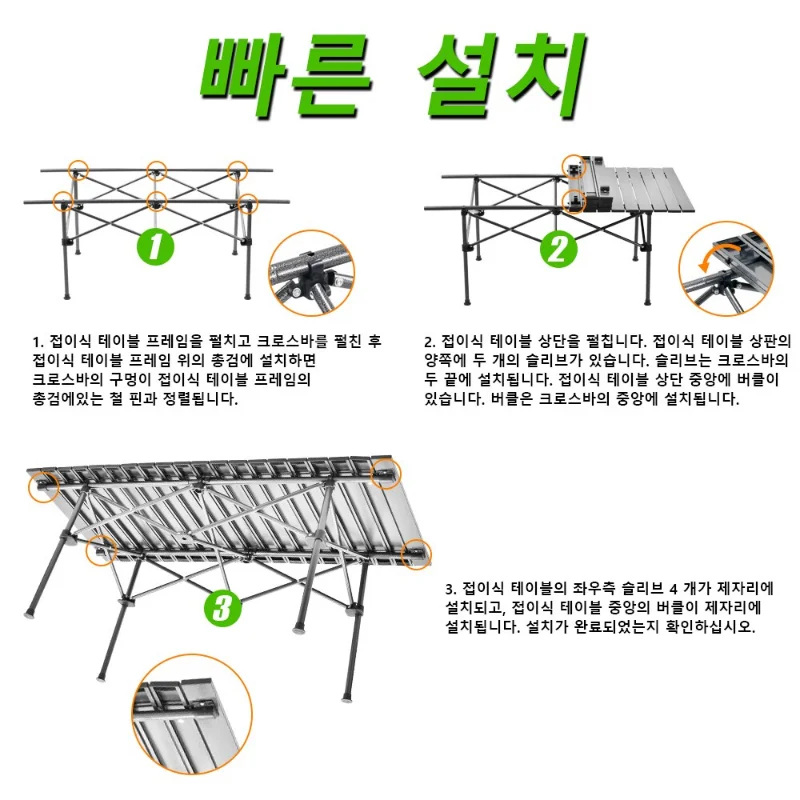 빠른 설치

1

1. 접이식 테이블 프레임을 펼치고 크로스바를 펼친 후 접이식 테이블 프레임 위의 총검에 설치하면 크로스바의 구멍이 접이식 테이블 프레임의 총검에있는 철 핀과 정렬됩니다.

2

2. 접이식 테이블 상단을 펼칩니다. 접이식 테이블 상판의 양쪽에 두 개의 슬리브가 있습니다. 슬리브는 크로스바의 두 끝에 설치됩니다. 접이식 테이블 상단 중앙에 버클이 있습니다. 버클은 크로스바의 중앙에 설치됩니다.

3

3. 접이식 테이블의 좌우측 슬리브 4 개가 제자리에 설치되고, 접이식 테이블 중앙의 버클이 제자리에 설치됩니다. 설치가 완료되었는지 확인하십시오.