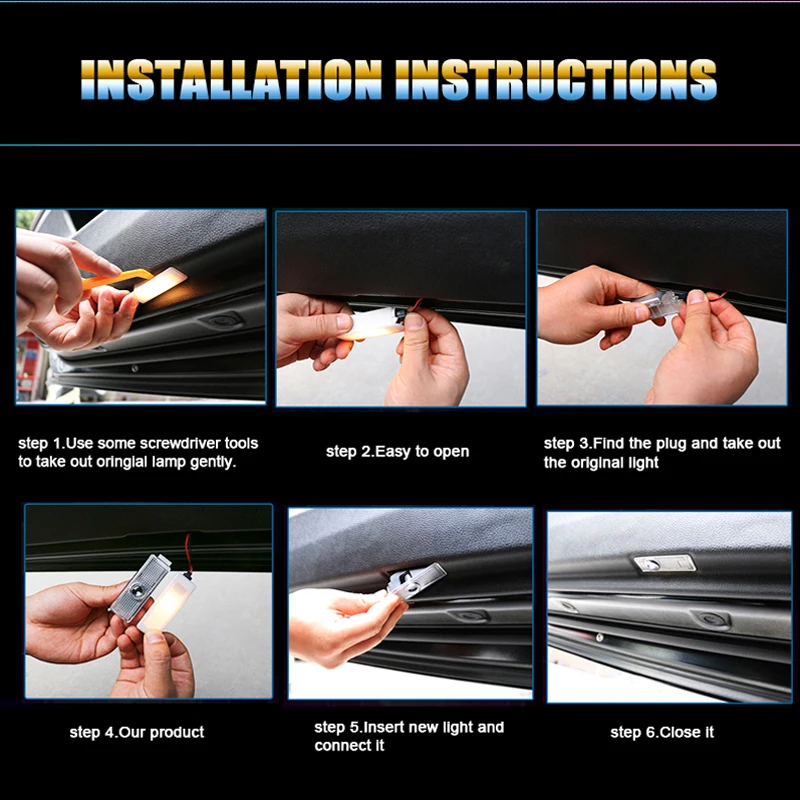 INSTALLATION INSTRUCTIONS

step 1.Use some screwdriver tools to take out oringial lamp gently.

step 2.Easy to open

step 3.Find the plug and take out the original light

step 4.Our product

step 5.Insert new light and connect it

step 6.Close it