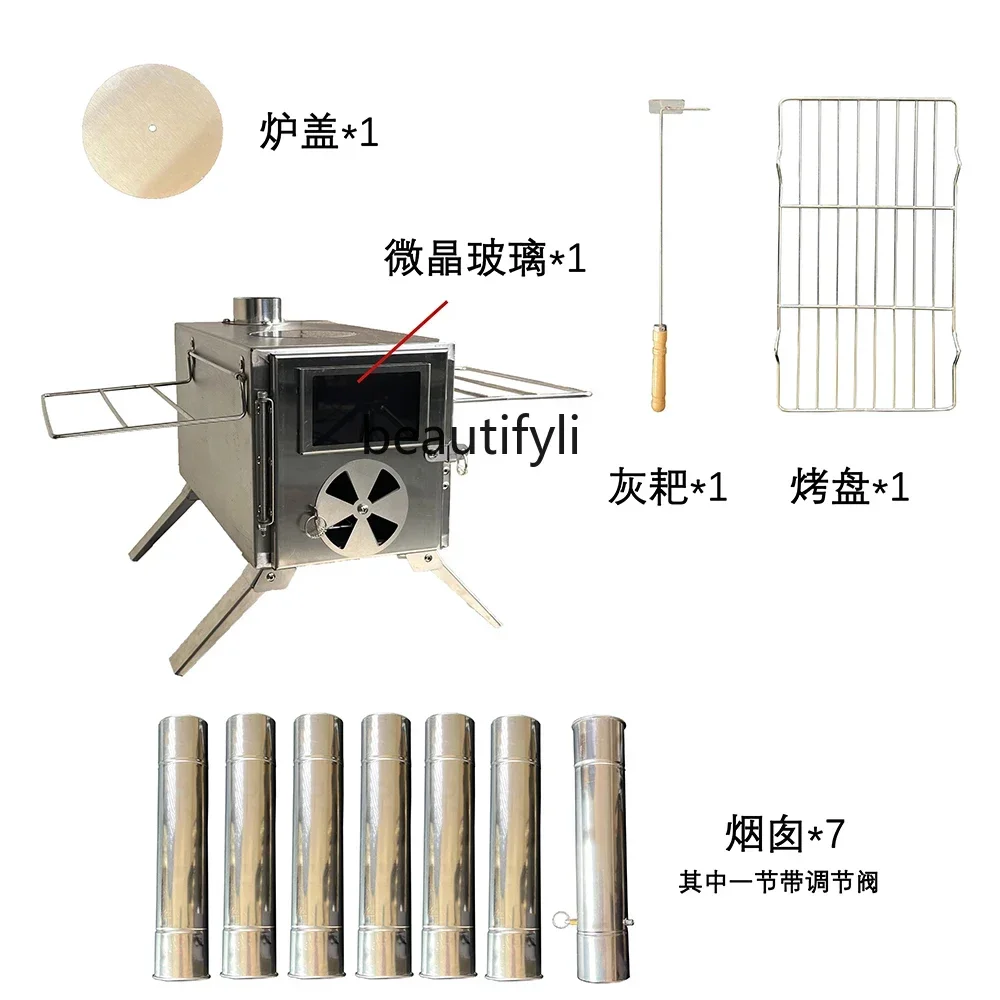 炉盖*1

微晶玻璃*1

beautifyli

灰耙*1

烤盘*1

烟囱*7
其中一节带调节阀