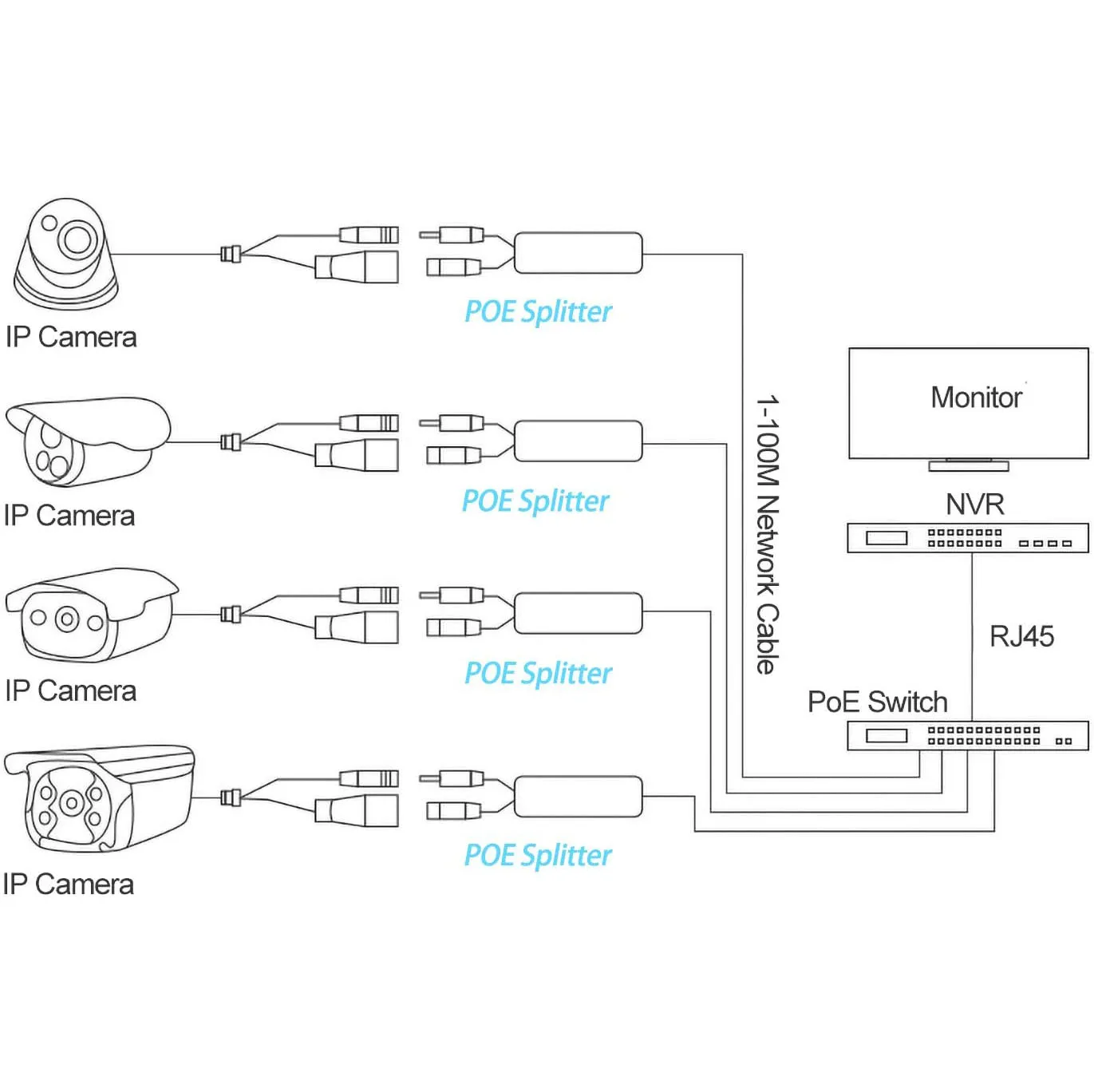 IP Camera

POE Splitter

IP Camera

POE Splitter

IP Camera

POE Splitter

IP Camera

POE Splitter

1-100M Network Cable

Monitor

NVR

RJ45

PoE Switch