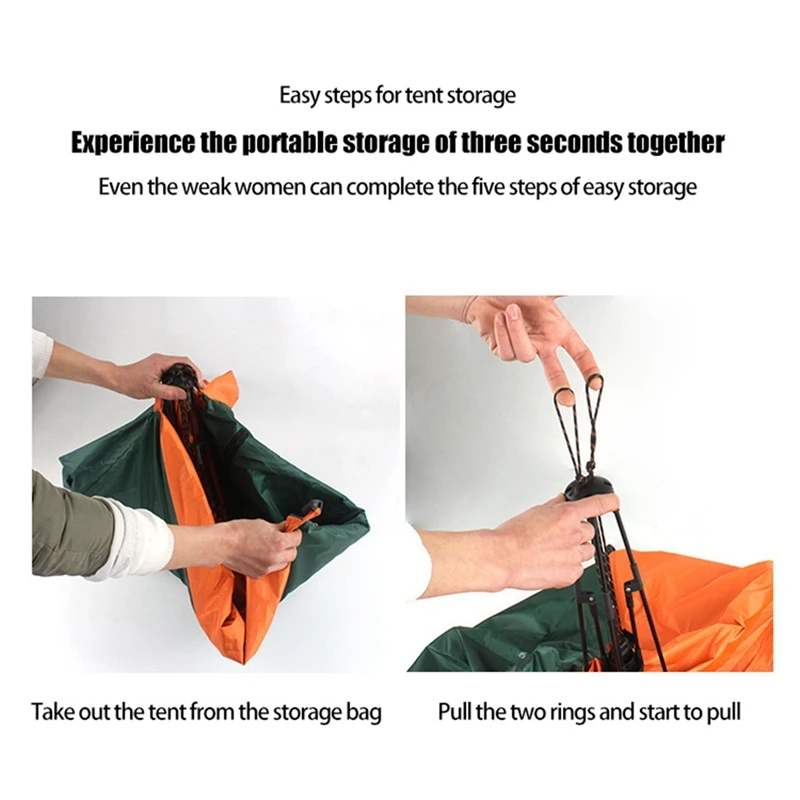 Easy steps for tent storage

Experience the portable storage of three seconds together

Even the weak women can complete the five steps of easy storage

Take out the tent from the storage bag

Pull the two rings and start to pull