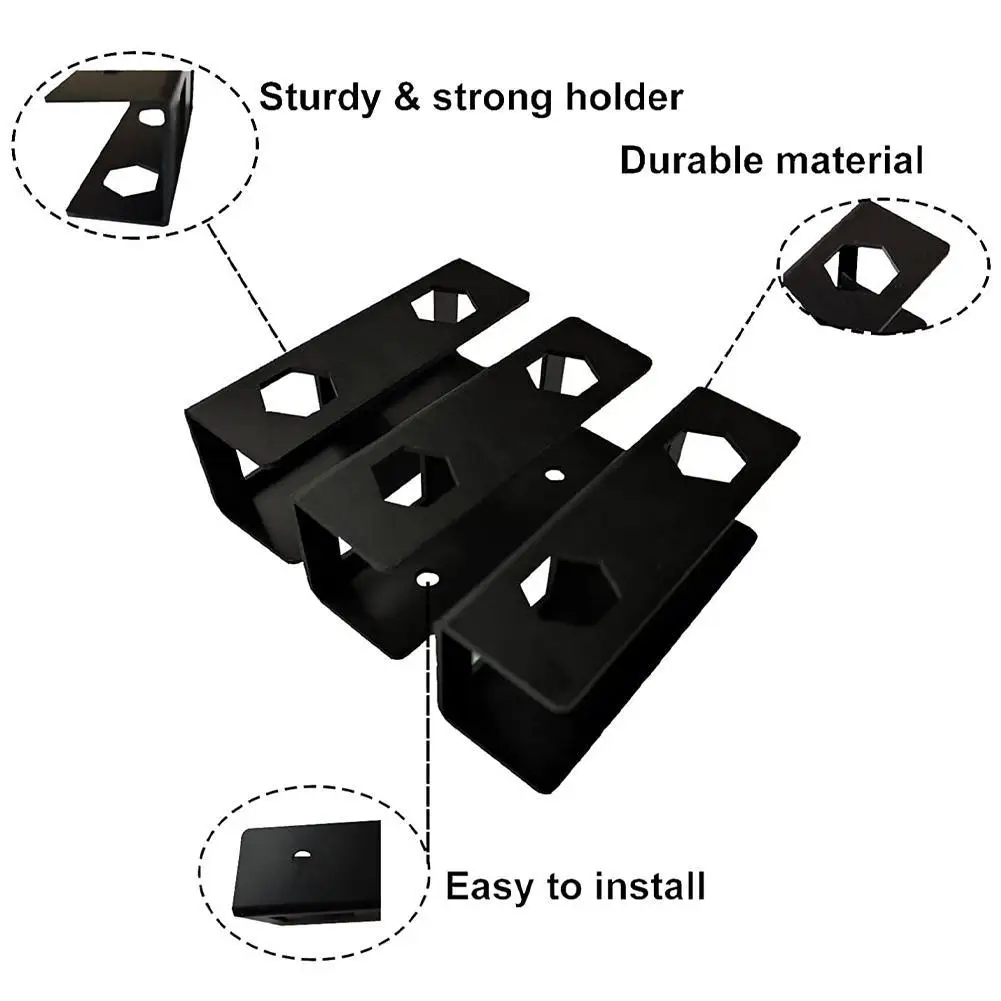 Sturdy & strong holder

Durable material

Easy to install