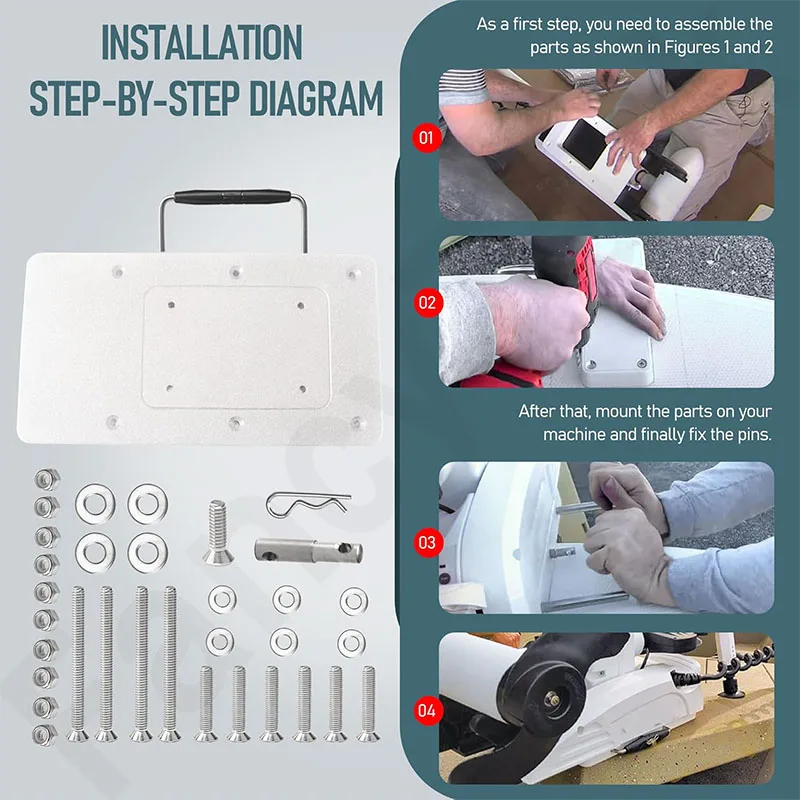 INSTALLATION STEP-BY-STEP DIAGRAM

As a first step, you need to assemble the parts as shown in Figures 1 and 2

01

02

After that, mount the parts on your machine and finally fix the pins.

03

04