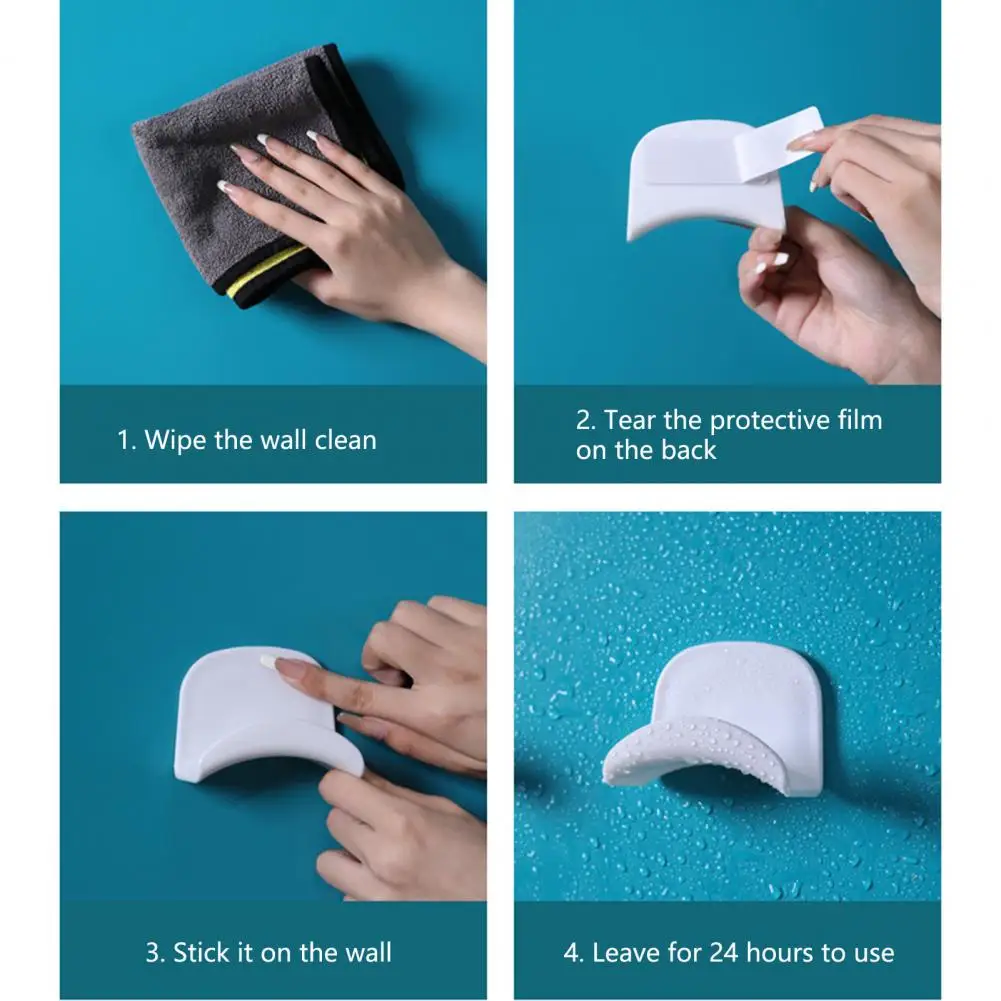 1. Wipe the wall clean

2. Tear the protective film on the back

3. Stick it on the wall

4. Leave for 24 hours to use