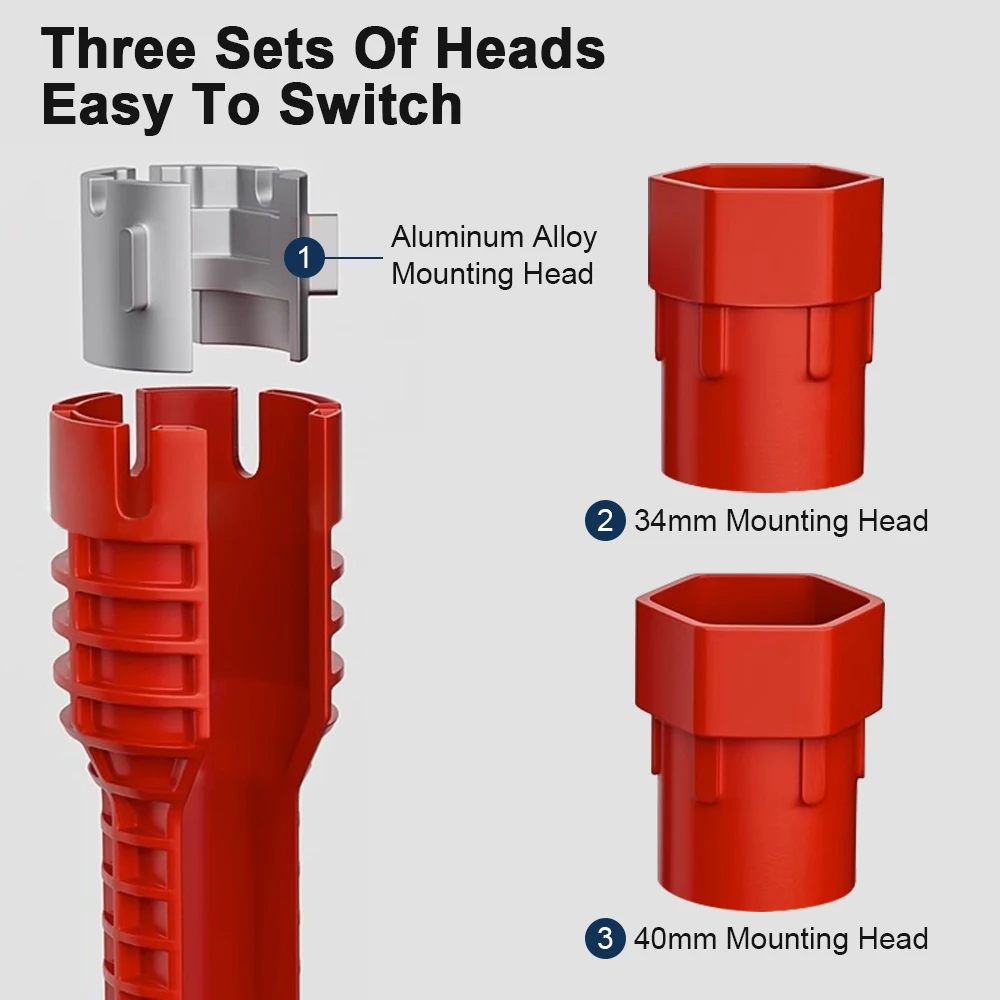 Three Sets Of Heads
Easy To Switch

1 Aluminum Alloy Mounting Head

2 34mm Mounting Head

3 40mm Mounting Head