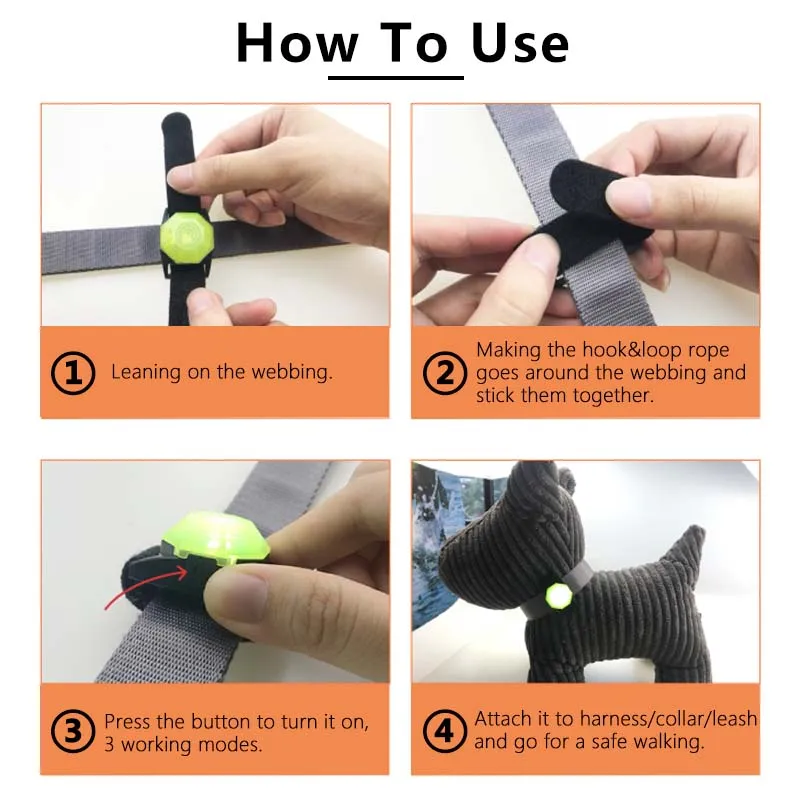 How To Use

① Leaning on the webbing.

② Making the hook&loop rope goes around the webbing and stick them together.

③ Press the button to turn it on, 3 working modes.

④ Attach it to harness/collar/leash and go for a safe walking.