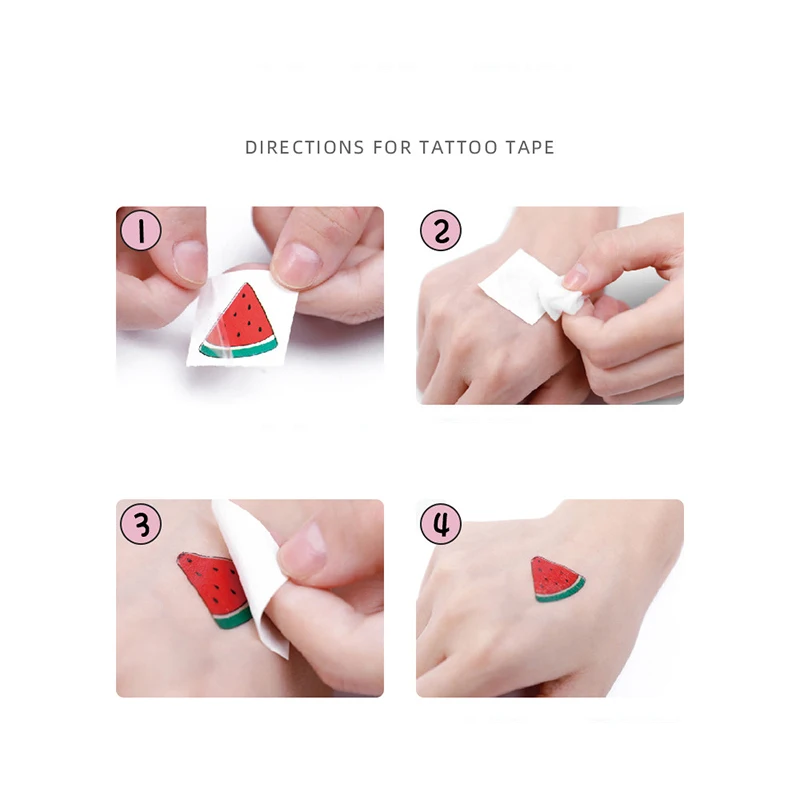 DIRECTIONS FOR TATTOO TAPE

1

2

3

4