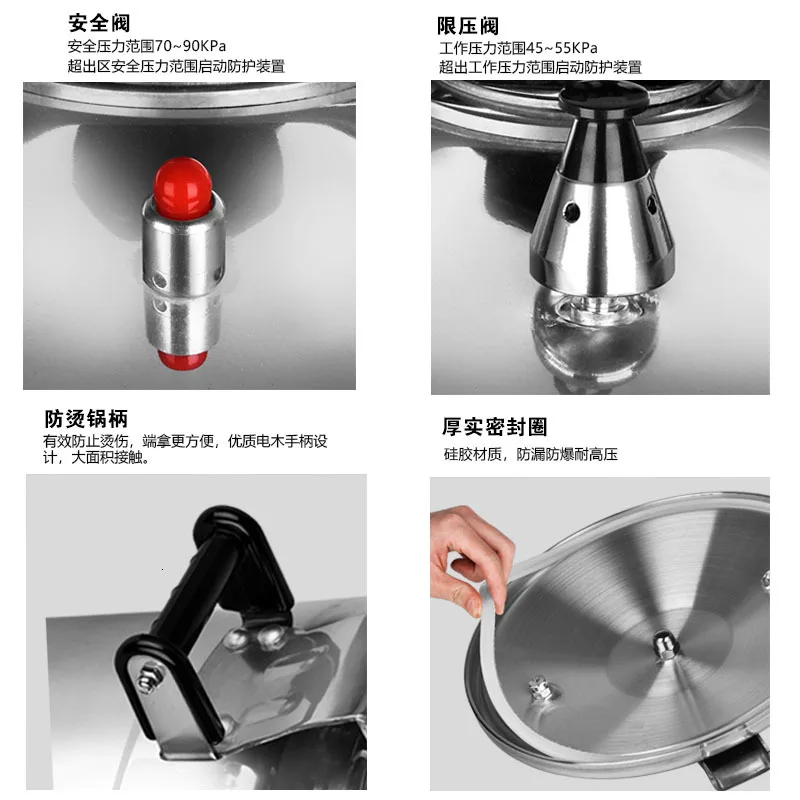 安全阀
安全压力范围70~90KPa
超出区安全压力范围启动防护装置

限压阀
工作压力范围45~55KPa
超出工作压力范围启动防护装置

防烫锅柄
有效防止烫伤，端拿更方便，优质电木手柄设计，大面积接触。

厚实密封圈
硅胶材质，防漏防爆耐高压