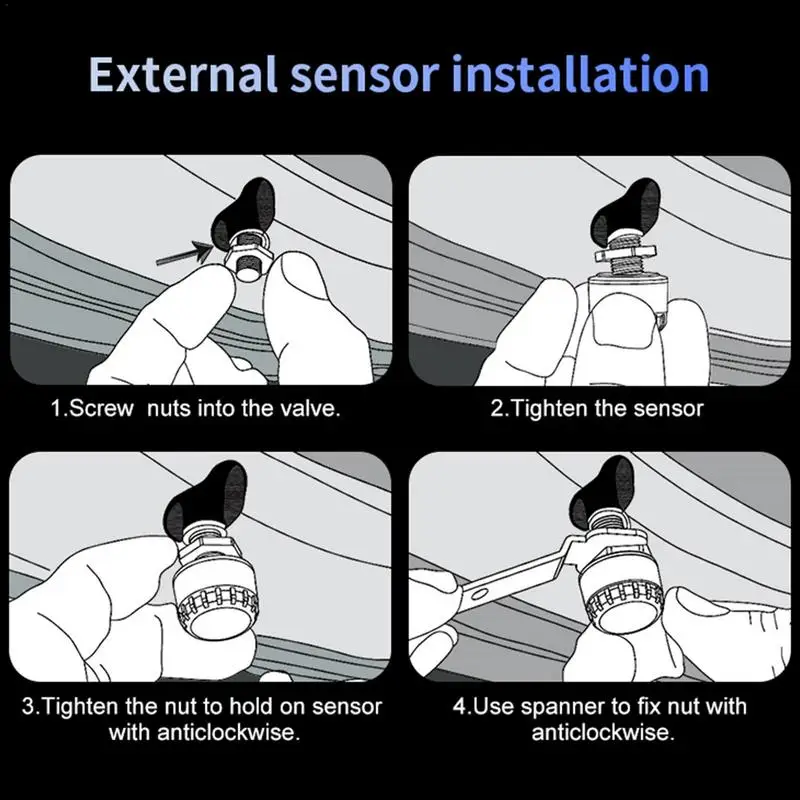 External sensor installation

1.Screw nuts into the valve.

2.Tighten the sensor

3.Tighten the nut to hold on sensor with anticlockwise.

4.Use spanner to fix nut with anticlockwise.