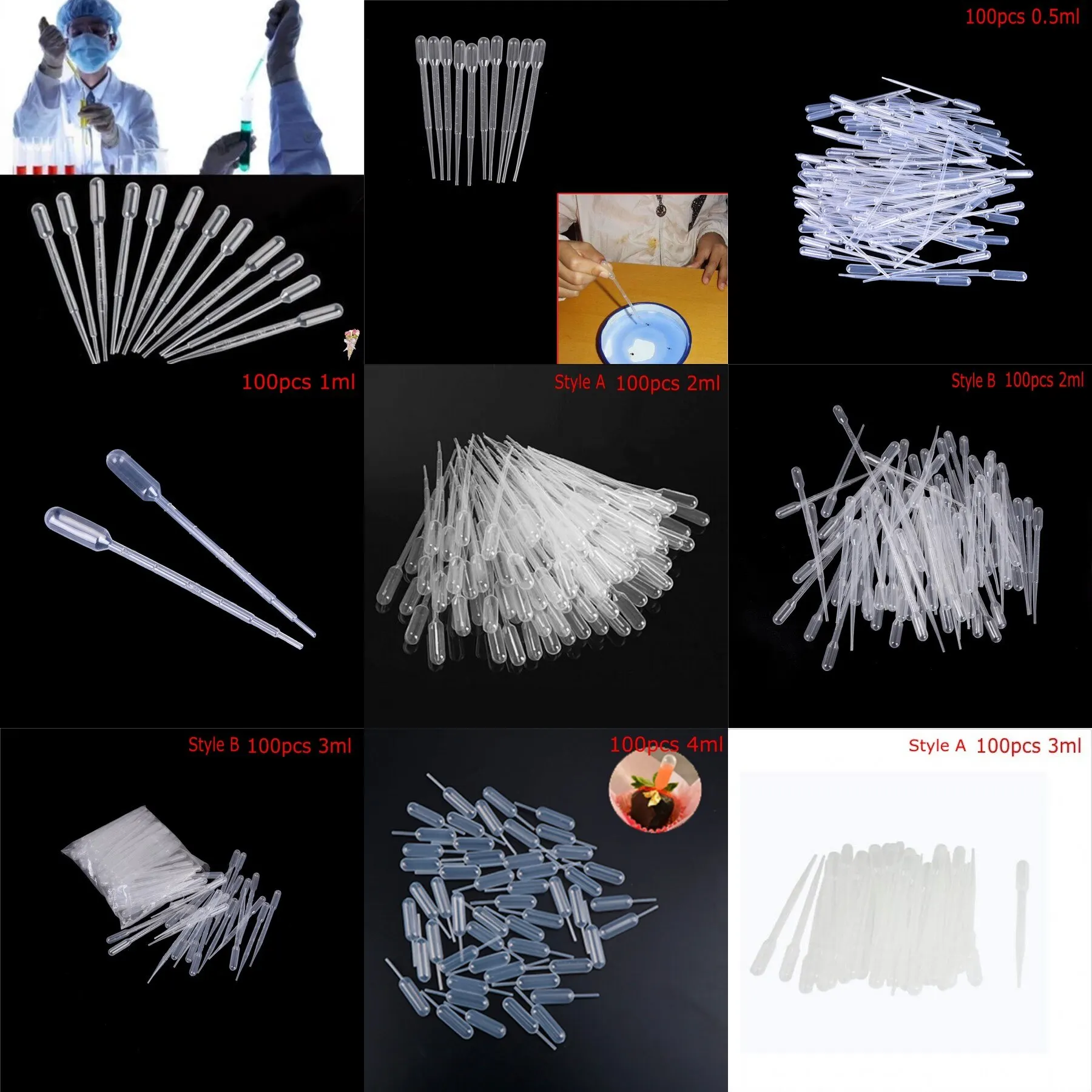 100pcs 0.5ml

100pcs 1ml

Style A 100pcs 2ml

Style B 100pcs 2ml

Style B 100pcs 3ml

100pcs 4ml

Style A 100pcs 3ml