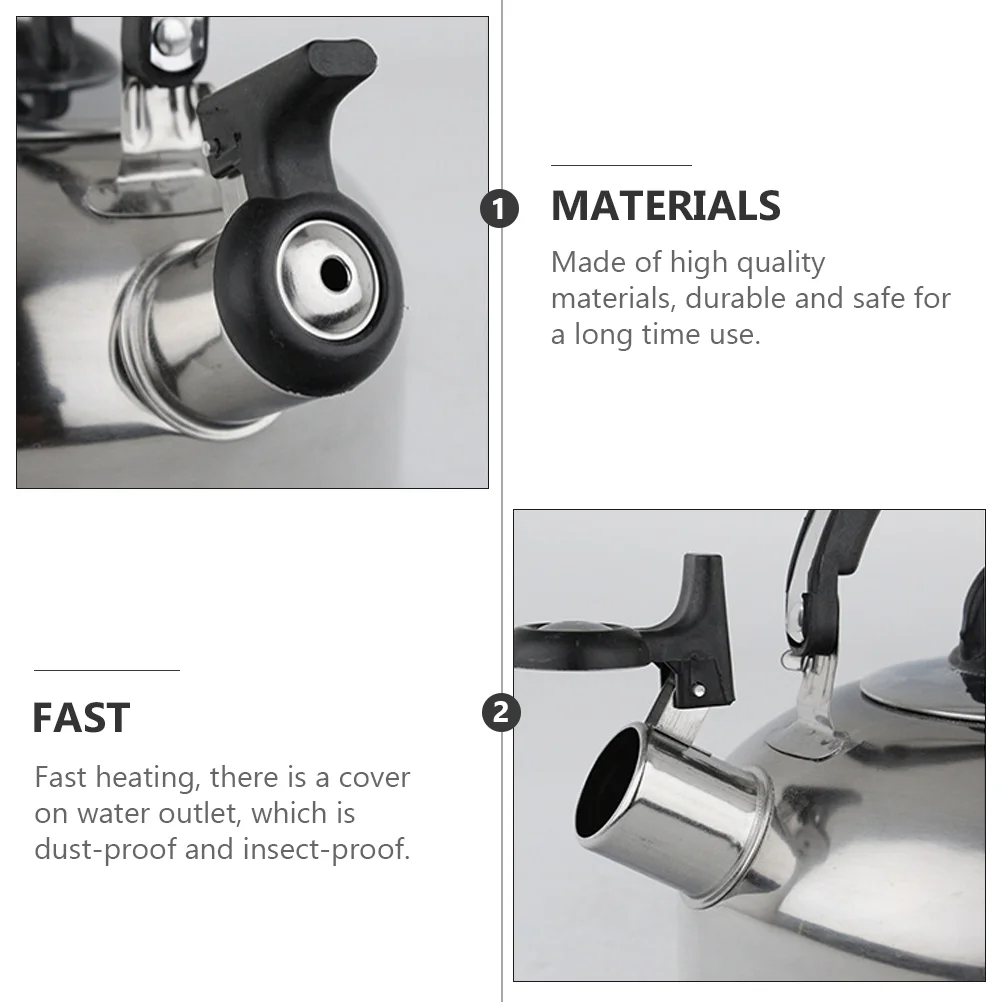 1 MATERIALS

Made of high quality materials, durable and safe for a long time use.

FAST

Fast heating, there is a cover on water outlet, which is dust-proof and insect-proof.

2