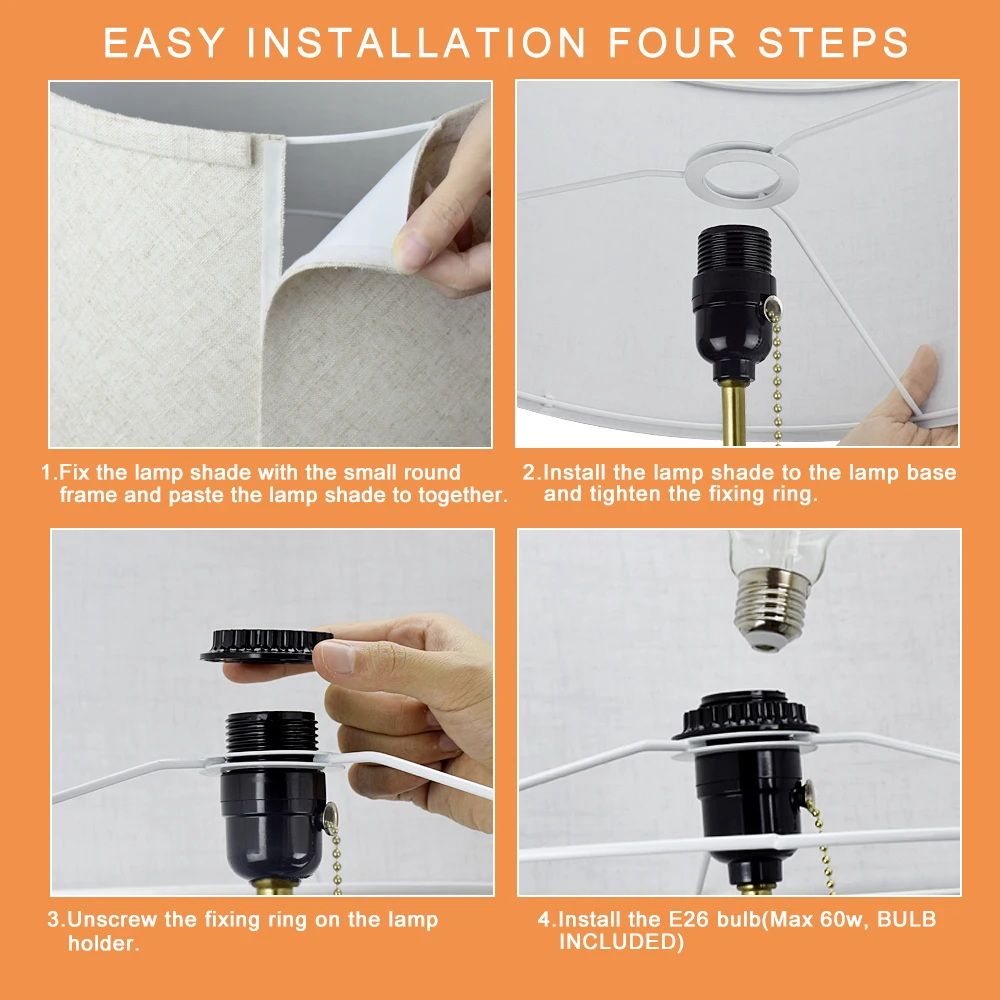 EASY INSTALLATION FOUR STEPS

1.Fix the lamp shade with the small round frame and paste the lamp shade to together.

2.Install the lamp shade to the lamp base and tighten the fixing ring.

3.Unscrew the fixing ring on the lamp holder.

4.Install the E26 bulb(Max 60w, BULB INCLUDED)