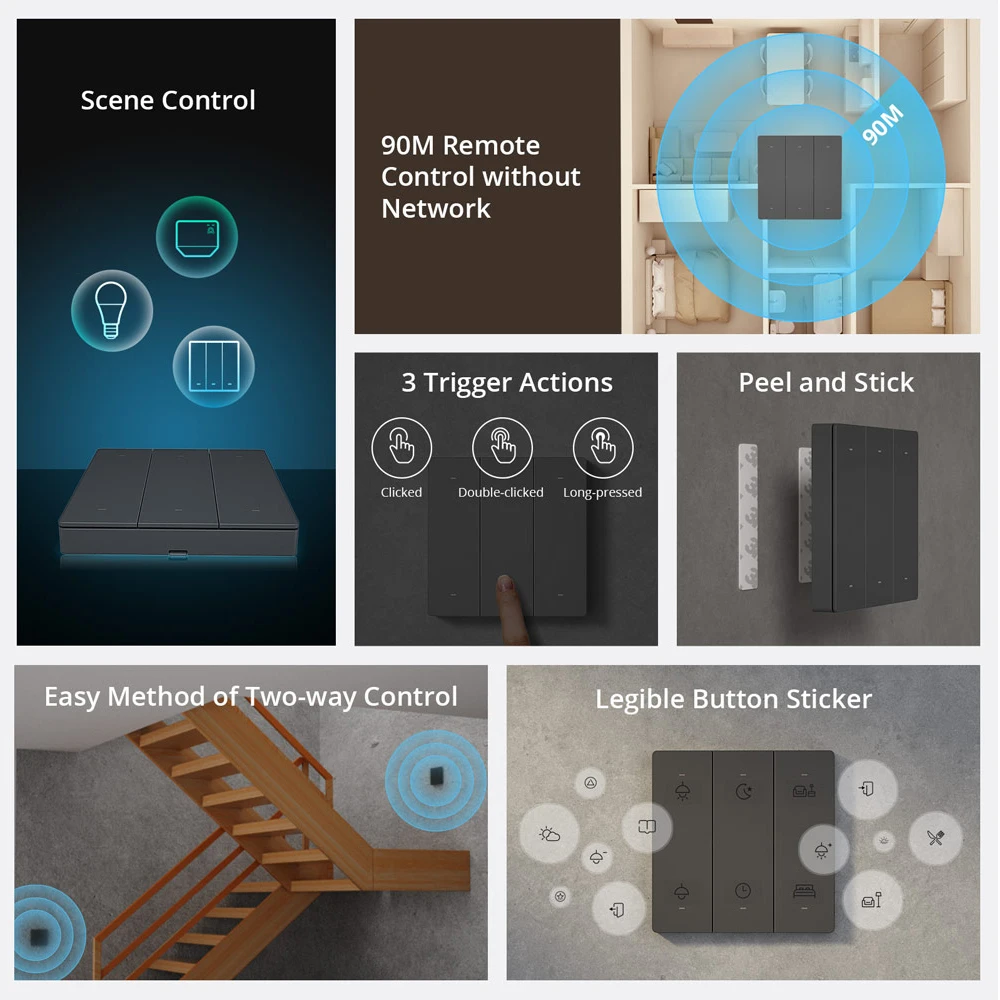 Scene Control

90M Remote Control without Network

90M

3 Trigger Actions

Clicked

Double-clicked

Long-pressed

Peel and Stick

Easy Method of Two-way Control

Legible Button Sticker