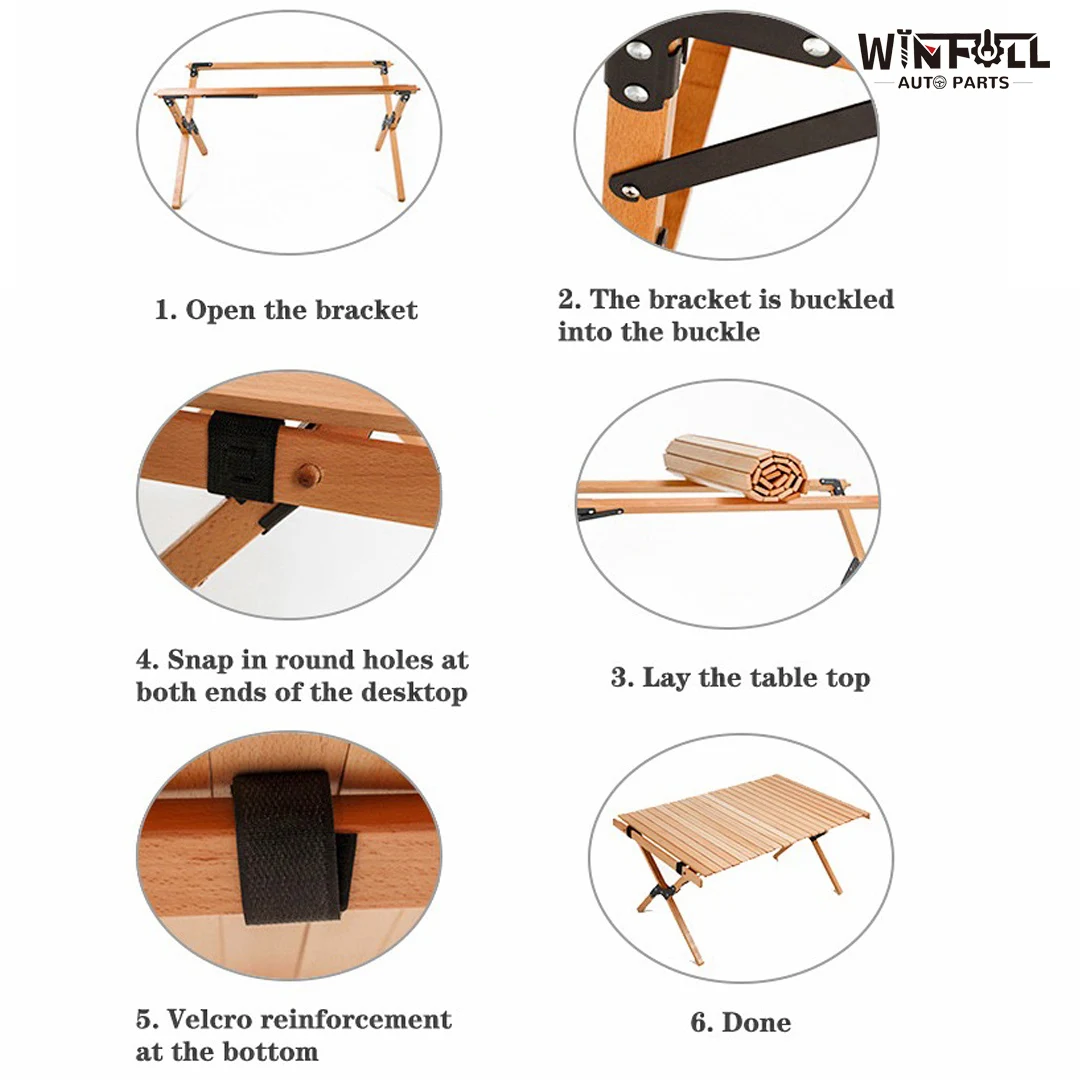 WINFULL
AUTO PARTS

1. Open the bracket

2. The bracket is buckled into the buckle

4. Snap in round holes at both ends of the desktop

3. Lay the table top

5. Velcro reinforcement at the bottom

6. Done