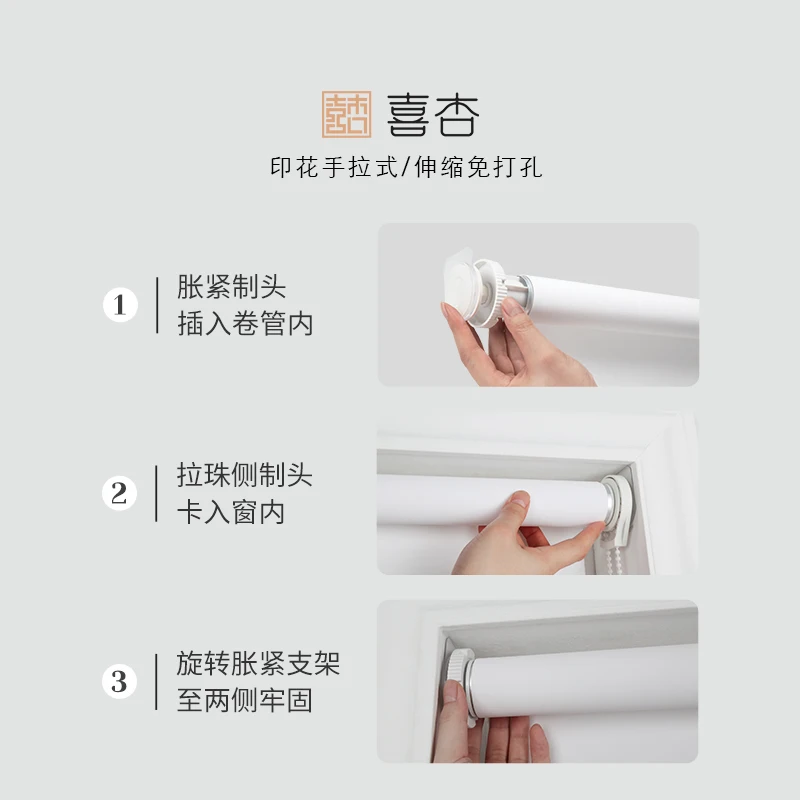 喜杏

印花手拉式/伸缩免打孔

1 胀紧制头 插入卷管内

2 拉珠侧制头 卡入窗内

3 旋转胀紧支架 至两侧牢固