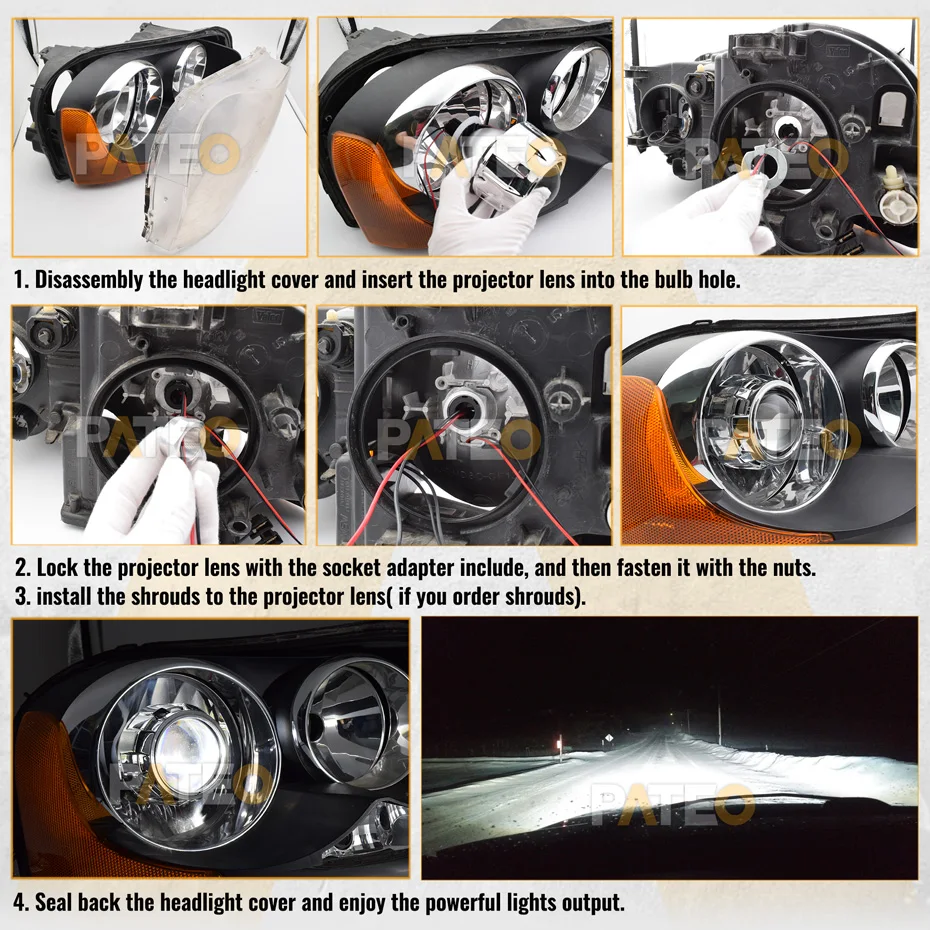 PATEO

PATEO

PATEO

1. Disassembly the headlight cover and insert the projector lens into the bulb hole.

PATEO

PATEO

PATEO

2. Lock the projector lens with the socket adapter include, and then fasten it with the nuts.
3. install the shrouds to the projector lens( if you order shrouds).

PATEO

PATEO

4. Seal back the headlight cover and enjoy the powerful lights output.