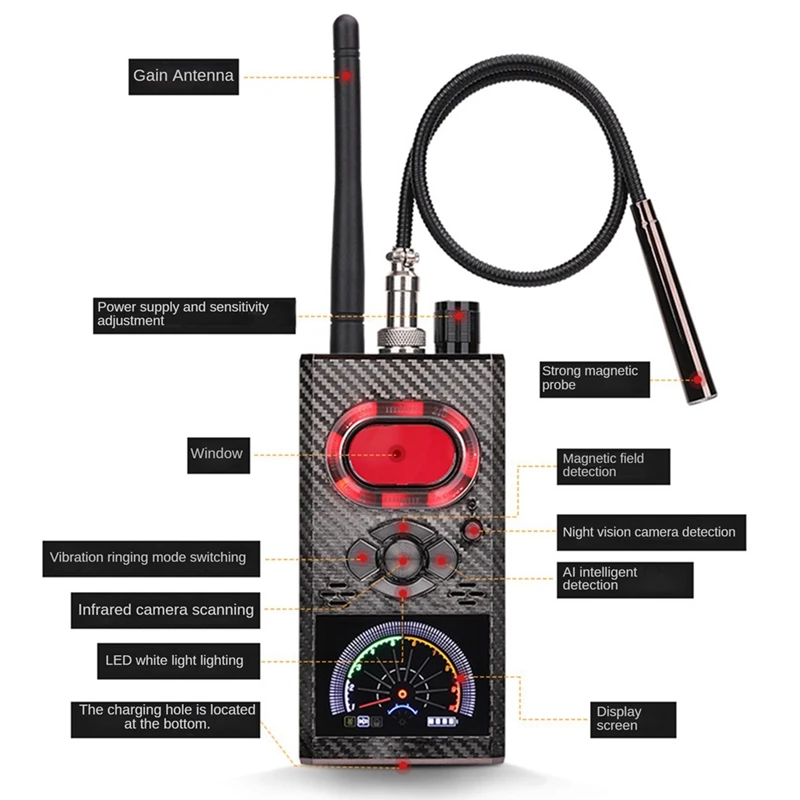 Gain Antenna

Power supply and sensitivity adjustment

Strong magnetic probe

Window

Magnetic field detection

Night vision camera detection

Vibration ringing mode switching

AI intelligent detection

Infrared camera scanning

LED white light lighting

The charging hole is located at the bottom.

Display screen