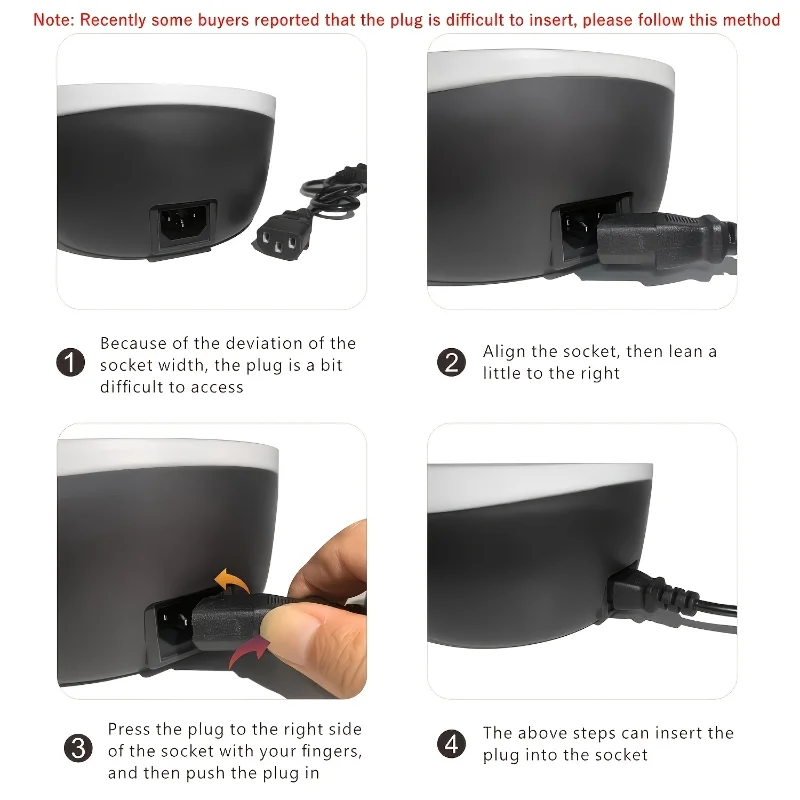 Note: Recently some buyers reported that the plug is difficult to insert, please follow this method

1 Because of the deviation of the socket width, the plug is a bit difficult to access

2 Align the socket, then lean a little to the right

3 Press the plug to the right side of the socket with your fingers, and then push the plug in

4 The above steps can insert the plug into the socket