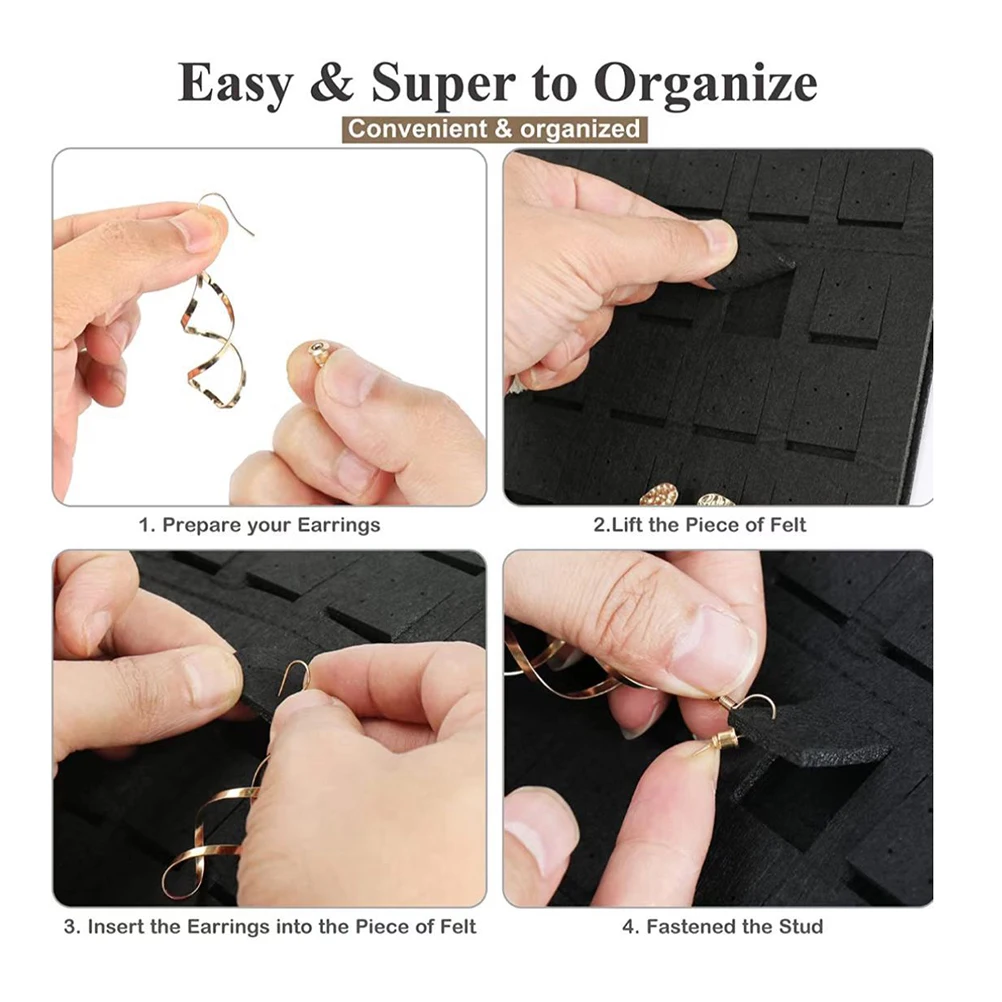 Easy & Super to Organize

Convenient & organized

1. Prepare your Earrings

2.Lift the Piece of Felt

3. Insert the Earrings into the Piece of Felt

4. Fastened the Stud