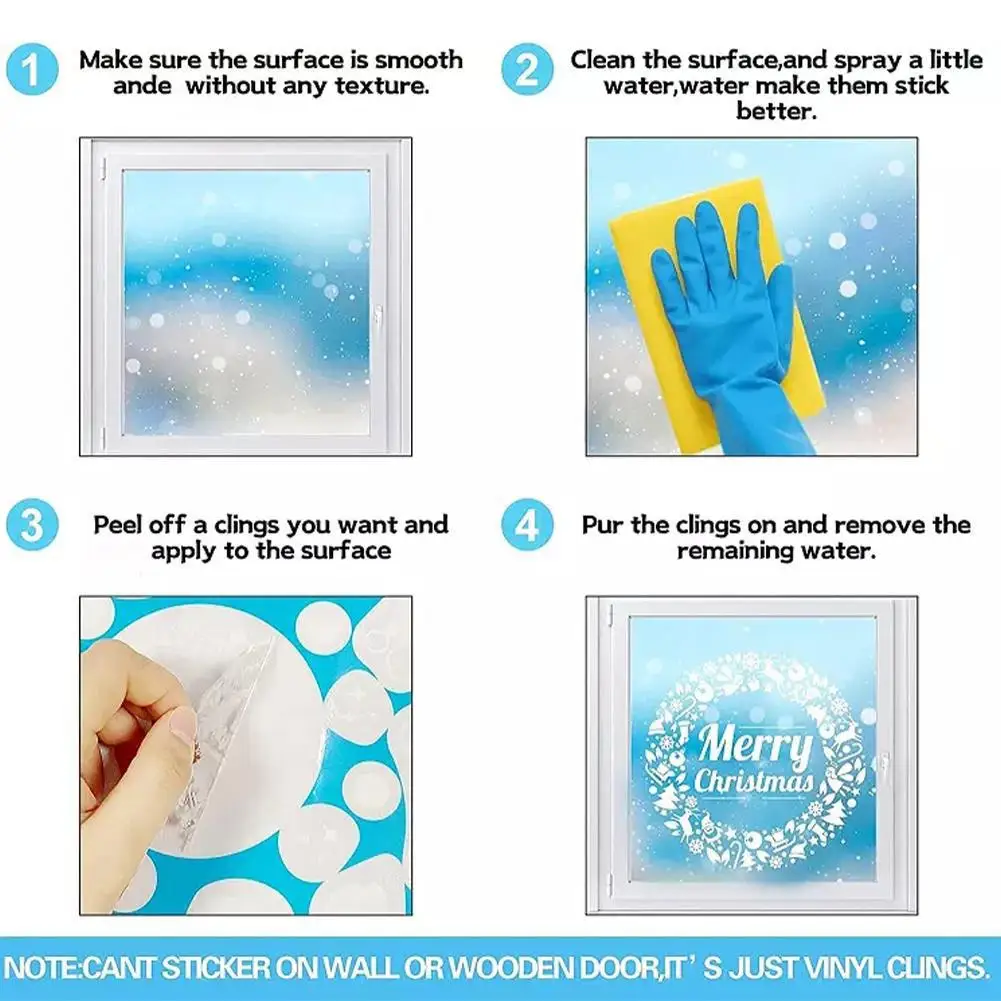 1 Make sure the surface is smooth ande without any texture.

2 Clean the surface,and spray a little water,water make them stick better.

3 Peel off a clings you want and apply to the surface

4 Pur the clings on and remove the remaining water.

Merry Christmas

NOTE:CANT STICKER ON WALL OR WOODEN DOOR,IT' S JUST VINYL CLINGS.