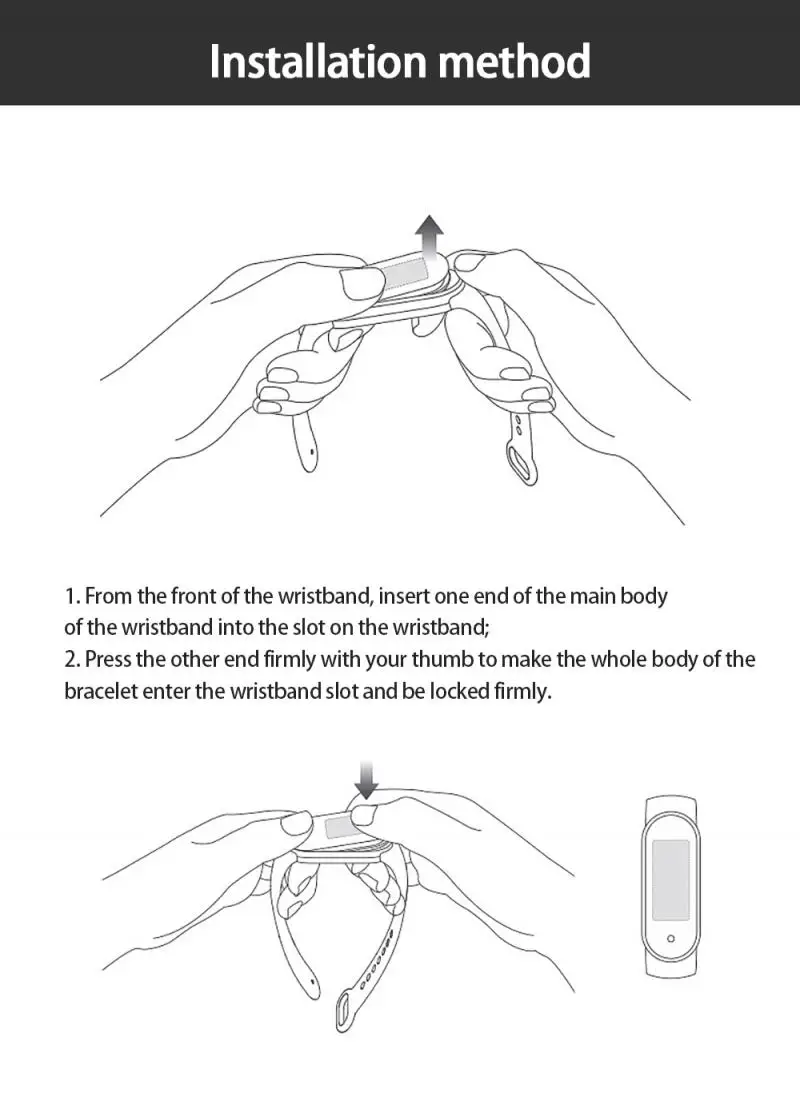 Installation method

1. From the front of the wristband, insert one end of the main body of the wristband into the slot on the wristband;
2. Press the other end firmly with your thumb to make the whole body of the bracelet enter the wristband slot and be locked firmly.