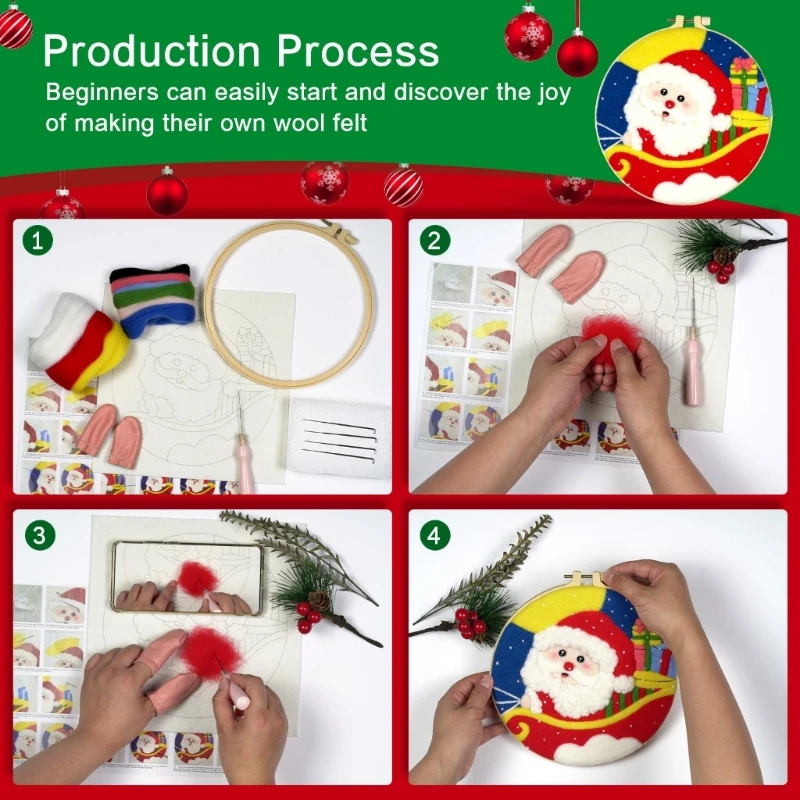 Production Process

Beginners can easily start and discover the joy of making their own wool felt

1

2

3

4