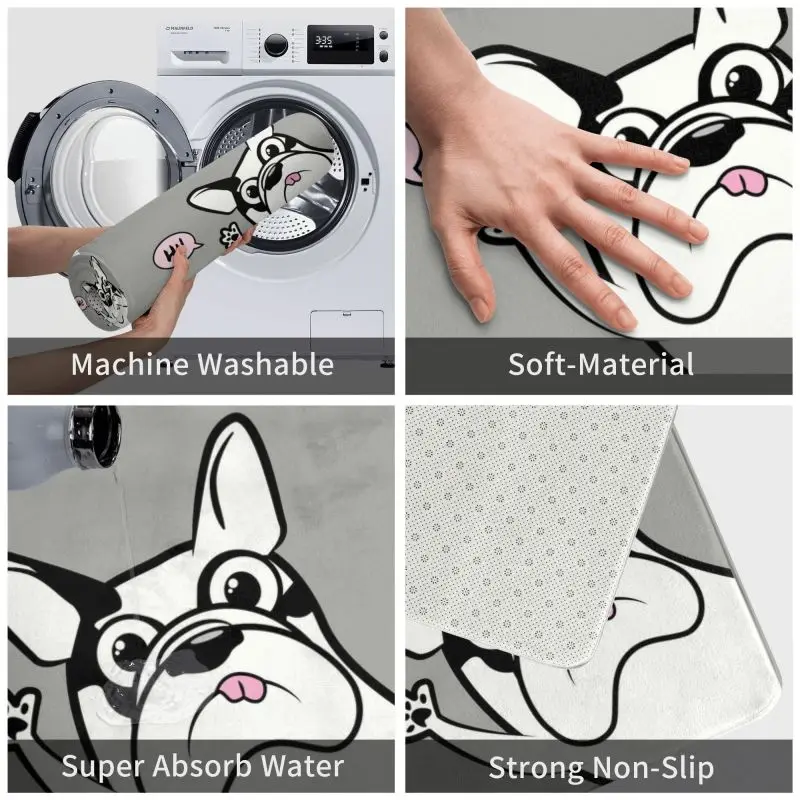 MAUNFELD

3:35

Hi!

Machine Washable

Soft-Material

Super Absorb Water

Strong Non-Slip