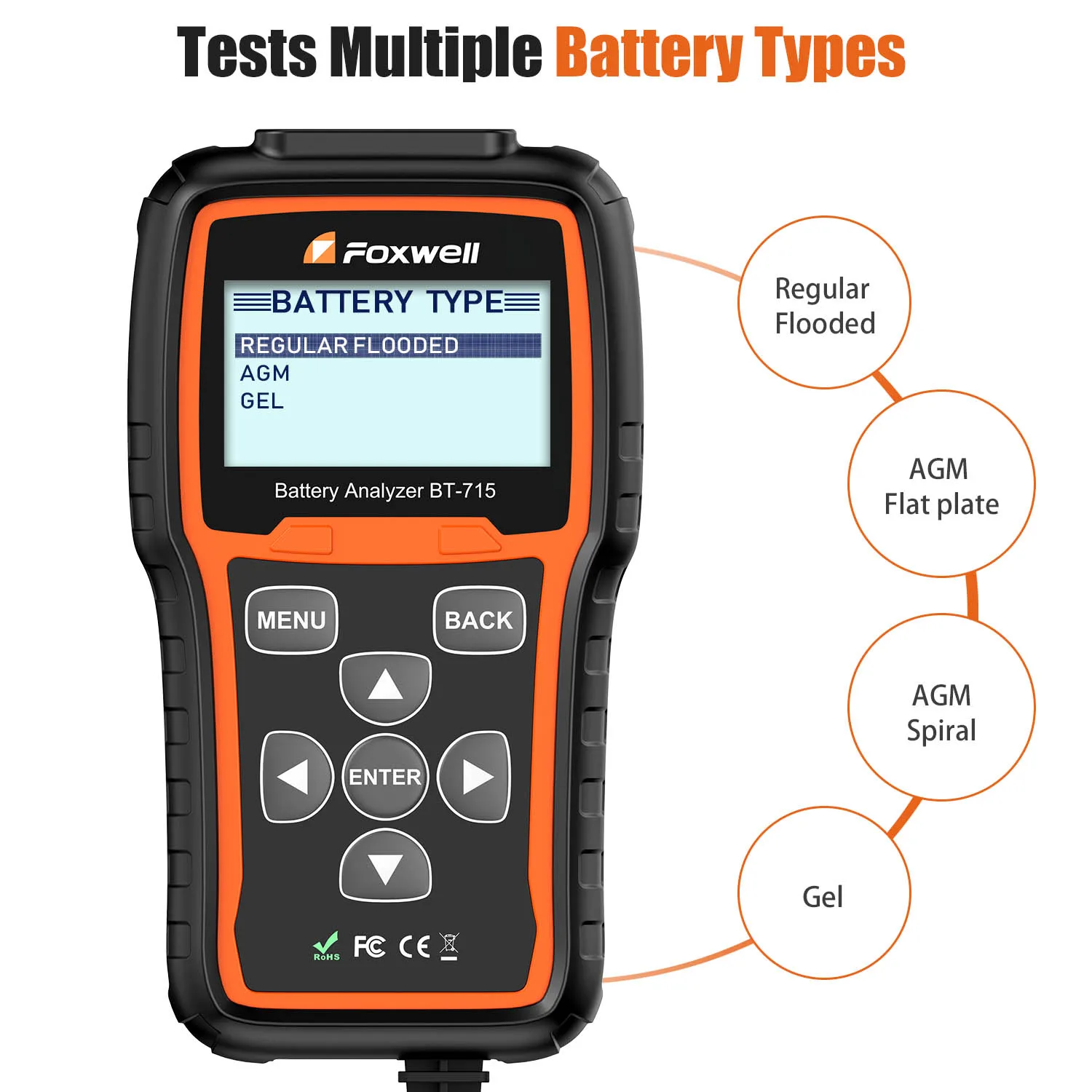 Tests Multiple Battery Types

FOXWELL

BATTERY TYPE

REGULAR FLOODED
AGM
GEL

Battery Analyzer BT-715

MENU

BACK

ENTER

RoHS FC CE

Regular Flooded

AGM Flat plate

AGM Spiral

Gel