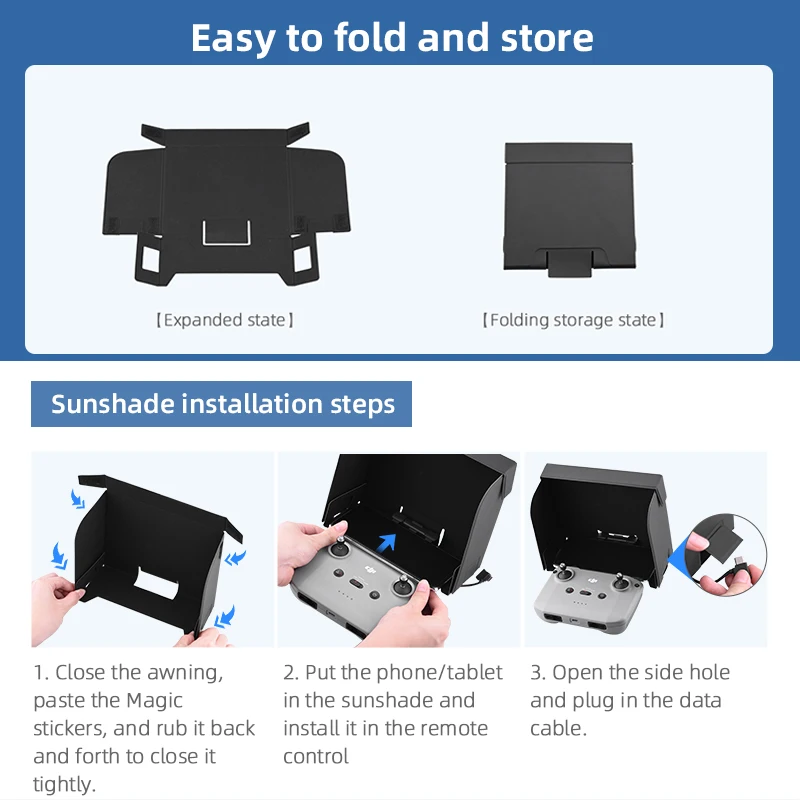 Easy to fold and store

【Expanded state】

【Folding storage state】

Sunshade installation steps

1. Close the awning, paste the Magic stickers, and rub it back and forth to close it tightly.

2. Put the phone/tablet in the sunshade and install it in the remote control

3. Open the side hole and plug in the data cable.