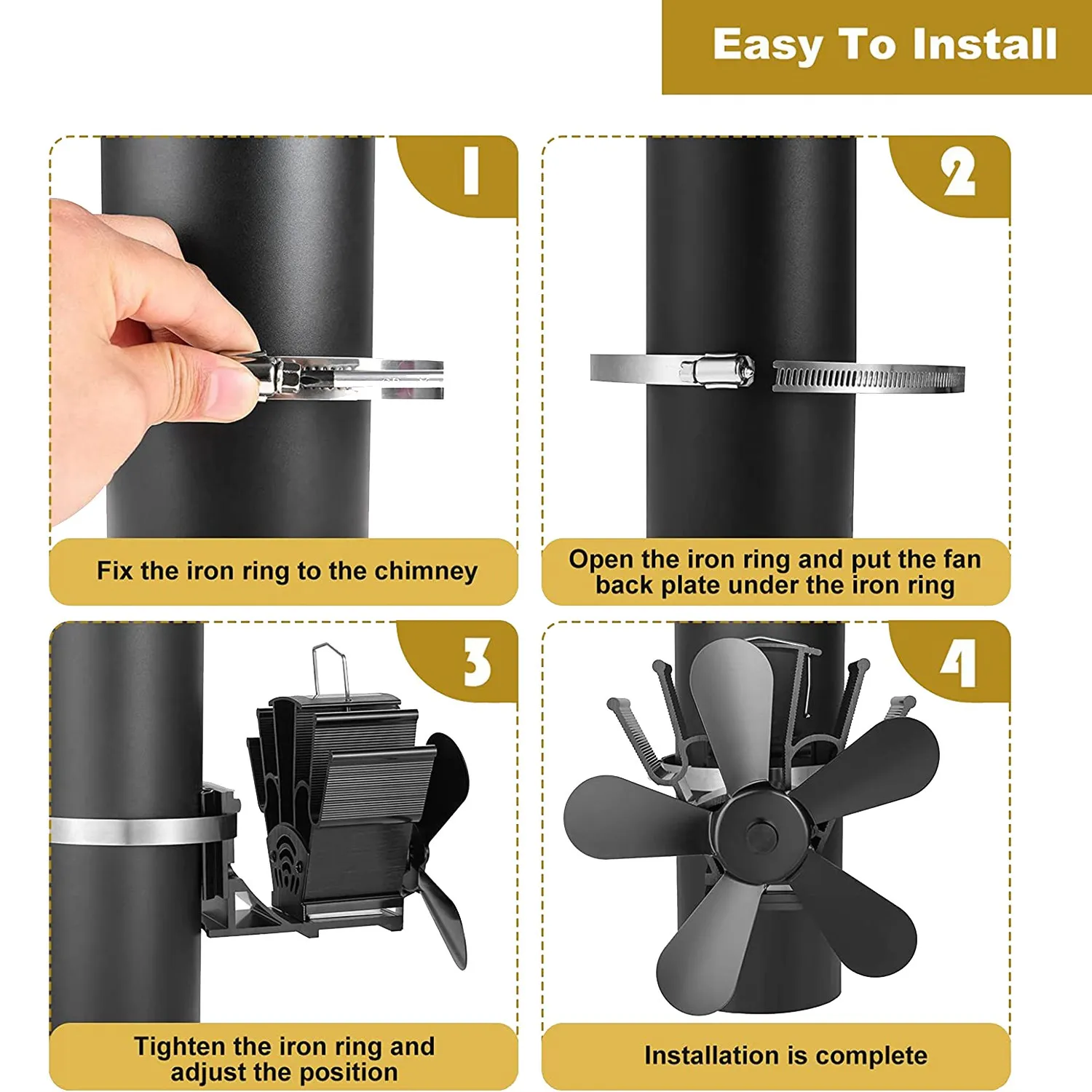 Easy To Install

1

Fix the iron ring to the chimney

2

Open the iron ring and put the fan back plate under the iron ring

3

Tighten the iron ring and adjust the position

4

Installation is complete