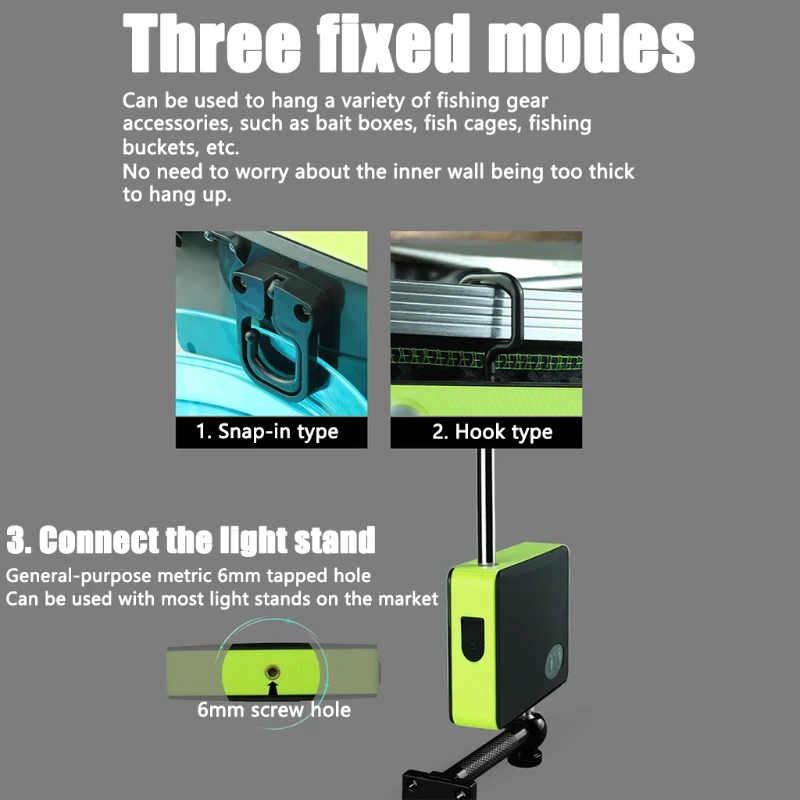 Three fixed modes

Can be used to hang a variety of fishing gear accessories, such as bait boxes, fish cages, fishing buckets, etc.
No need to worry about the inner wall being too thick to hang up.

1. Snap-in type

2. Hook type

3. Connect the light stand

General-purpose metric 6mm tapped hole
Can be used with most light stands on the market

6mm screw hole