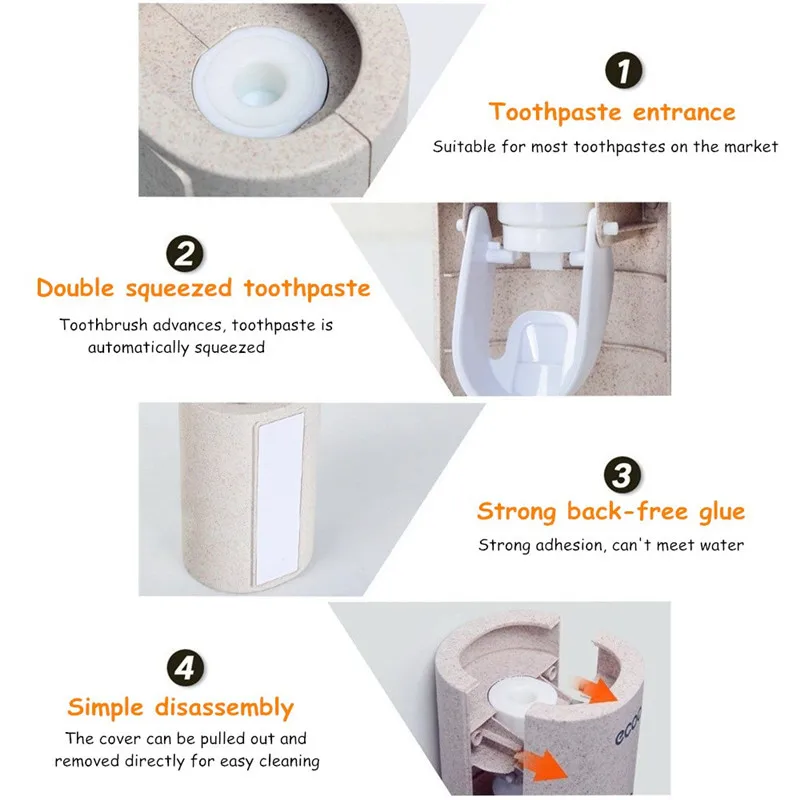 1
Toothpaste entrance
Suitable for most toothpastes on the market

2
Double squeezed toothpaste
Toothbrush advances, toothpaste is automatically squeezed

3
Strong back-free glue
Strong adhesion, can't meet water

4
Simple disassembly
The cover can be pulled out and removed directly for easy cleaning

ecoc